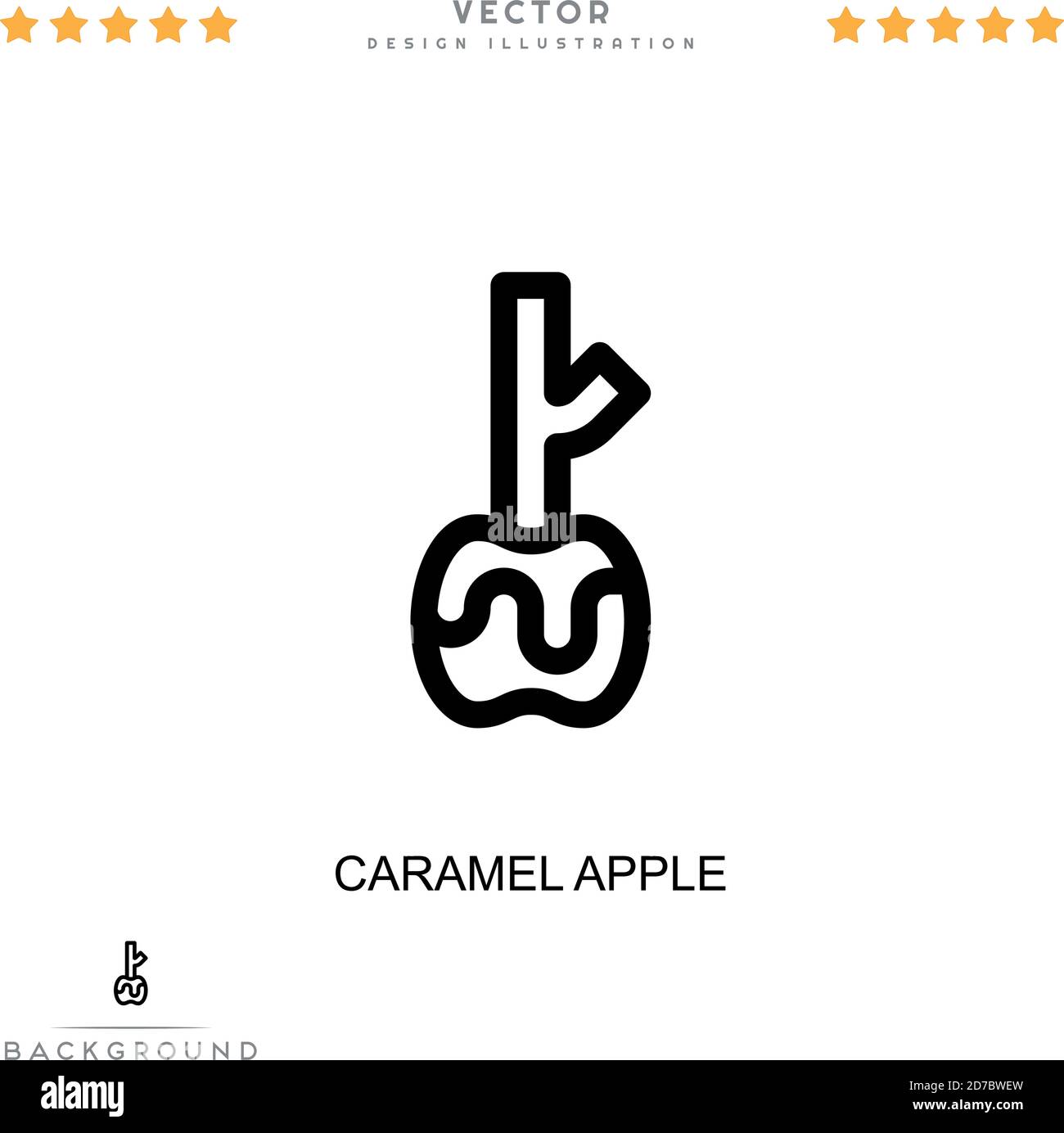 VECTOR
DESIGN ILLUSTRATION

alamy

CARAMEL APPLE

BACKGROUND

alamy

Image ID: 2D7BWEW
www.alamy.com