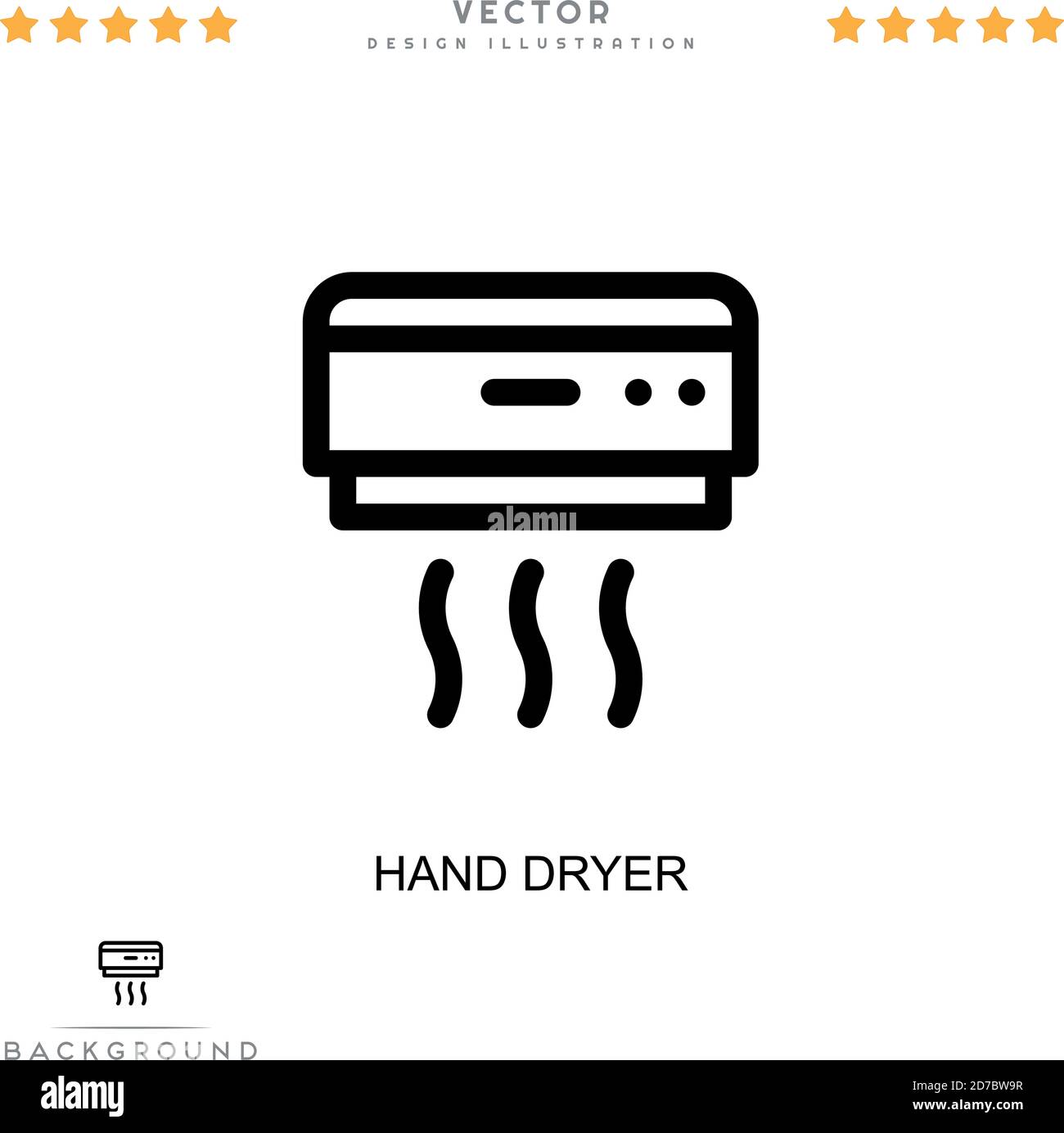 VECTOR
DESIGN ILLUSTRATION

alamy

HAND DRYER

BACKGROUND

alamy

2D7BW9R
www.alamy.com