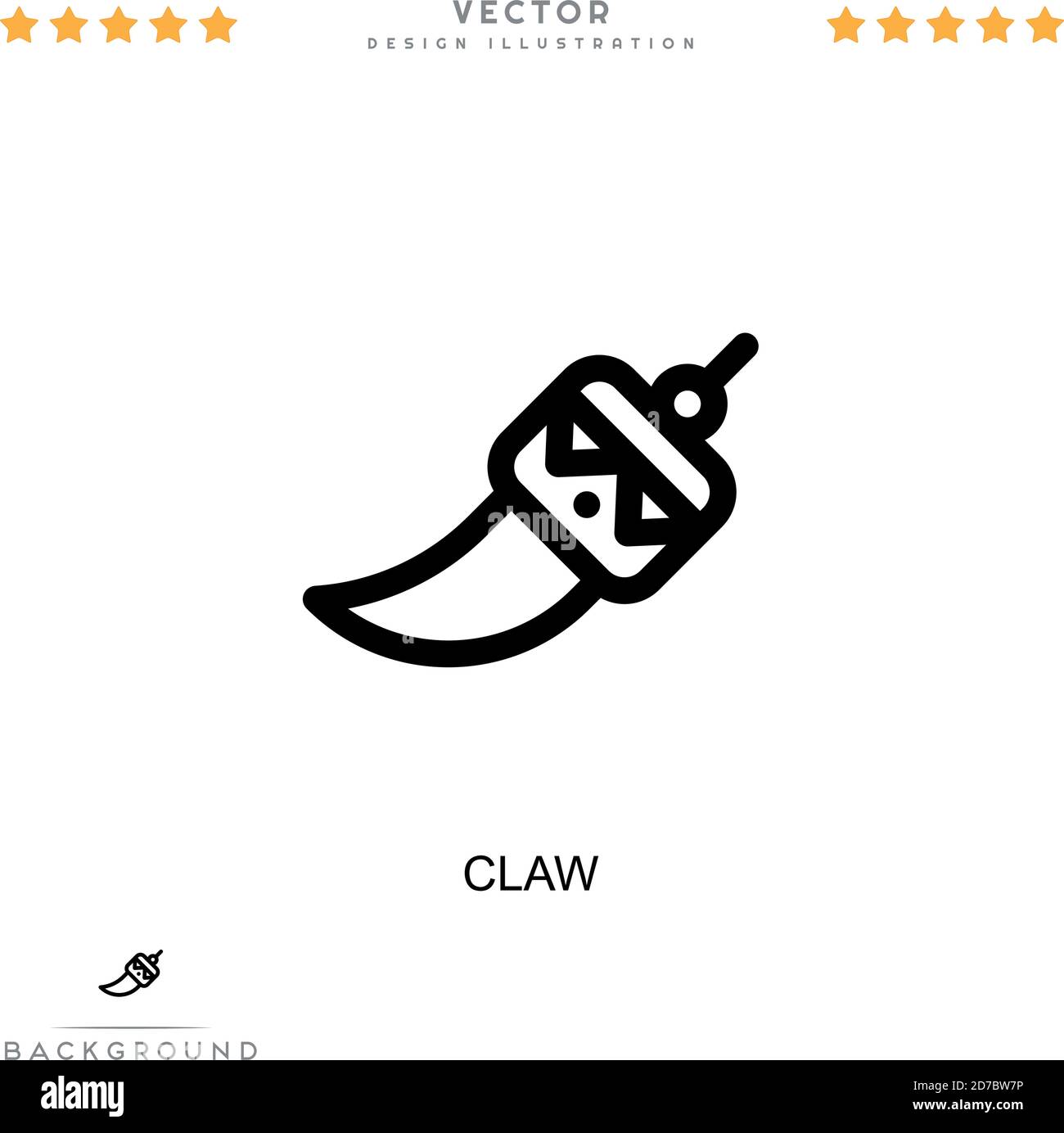 VECTOR
DESIGN ILLUSTRATION

alamy

a

CLAW

BACKGROUND

alamy

Image ID: 2D7BW7P
www.alamy.com