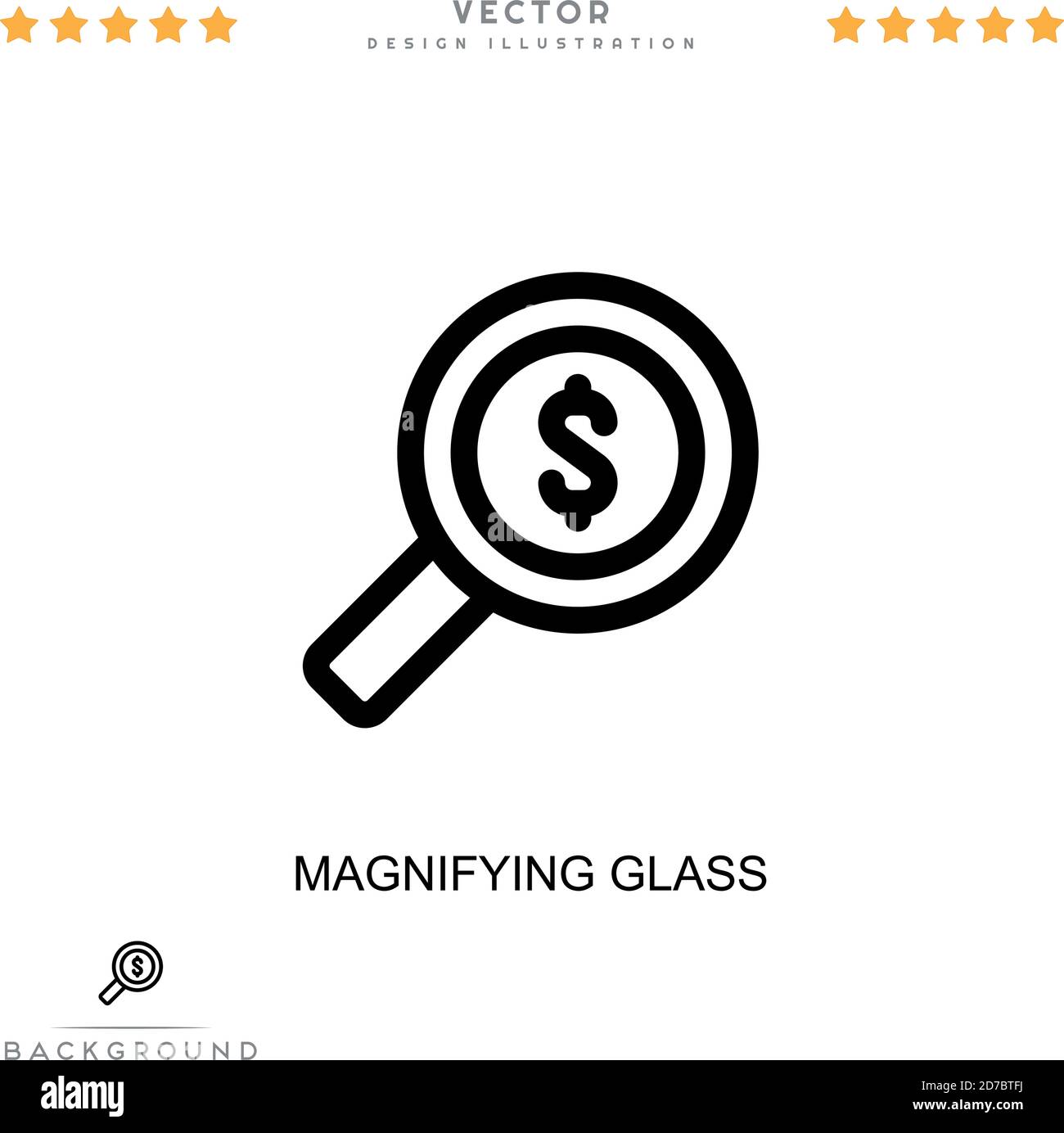 VECTOR
DESIGN ILLUSTRATION

$

MAGNIFYING GLASS

$

BACKGROUND

alamy

Image ID: 2D7BTFJ
www.alamy.com