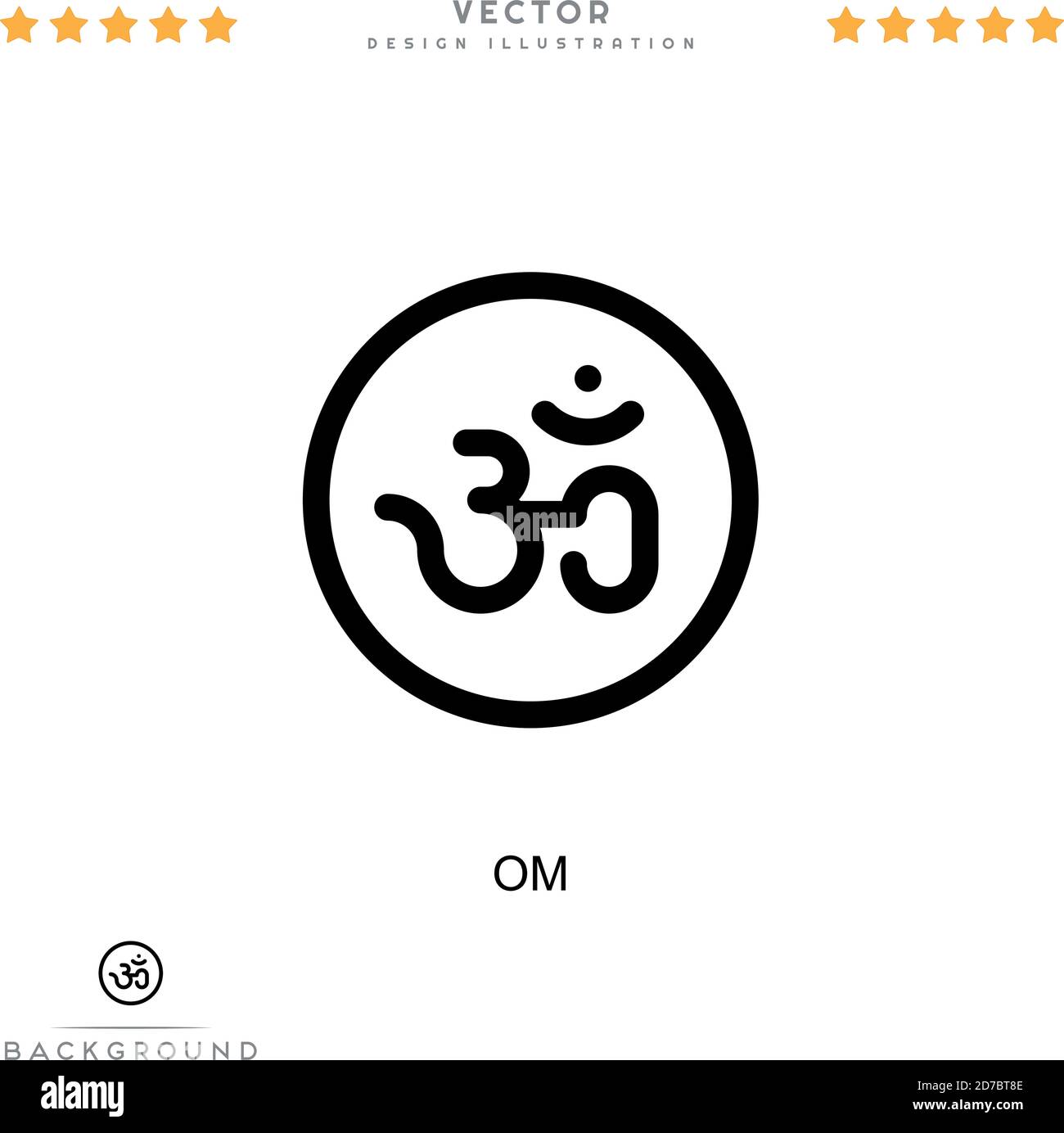 VECTOR
DESIGN ILLUSTRATION

alamy

OM

BACKGROUND

alamy

Image ID: 2D7BT8E
www.alamy.com