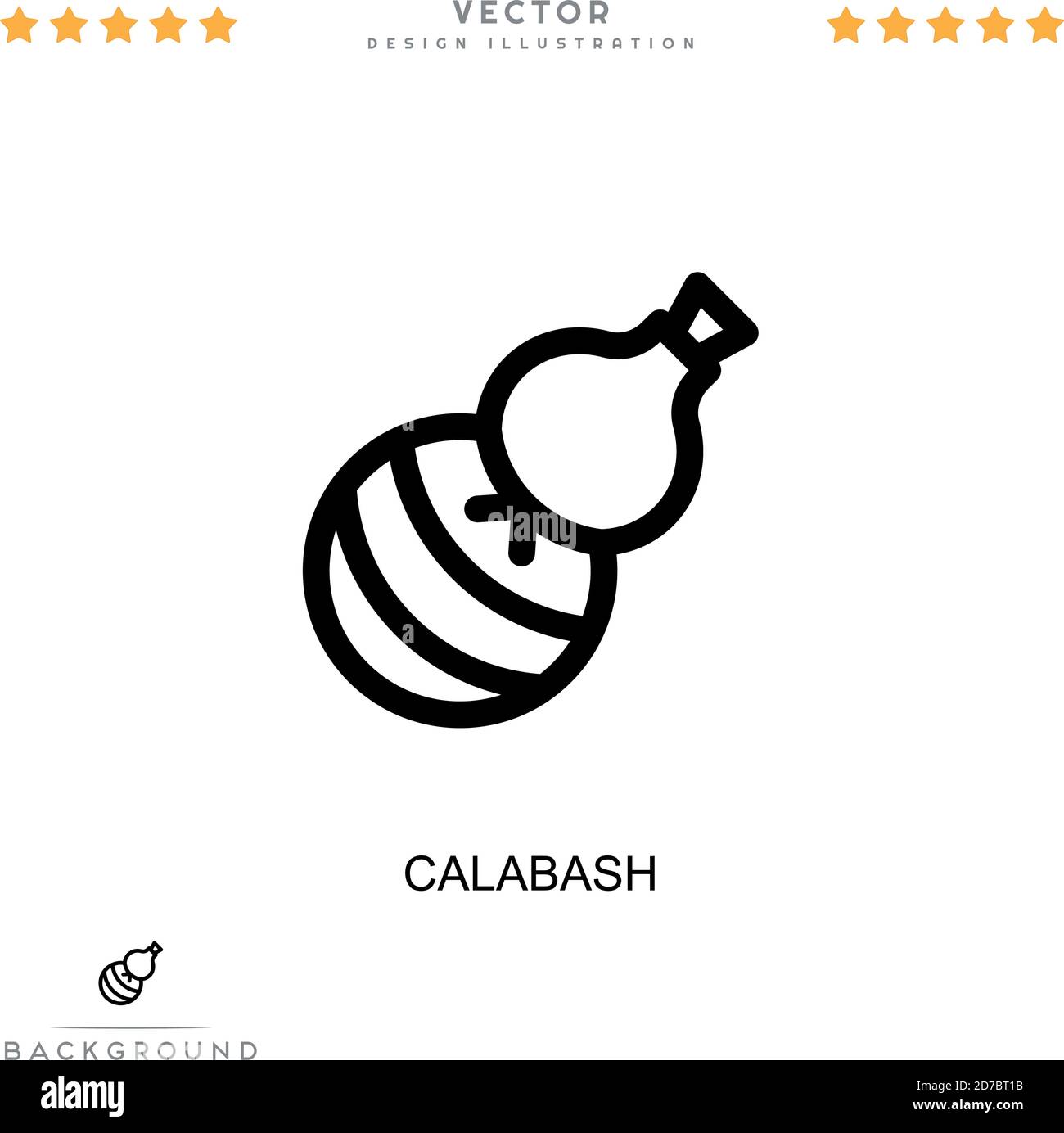 VECTOR
DESIGN ILLUSTRATION

alamy

CALABASH

BACKGROUND

alamy

Image ID: 2D7BT1B
www.alamy.com