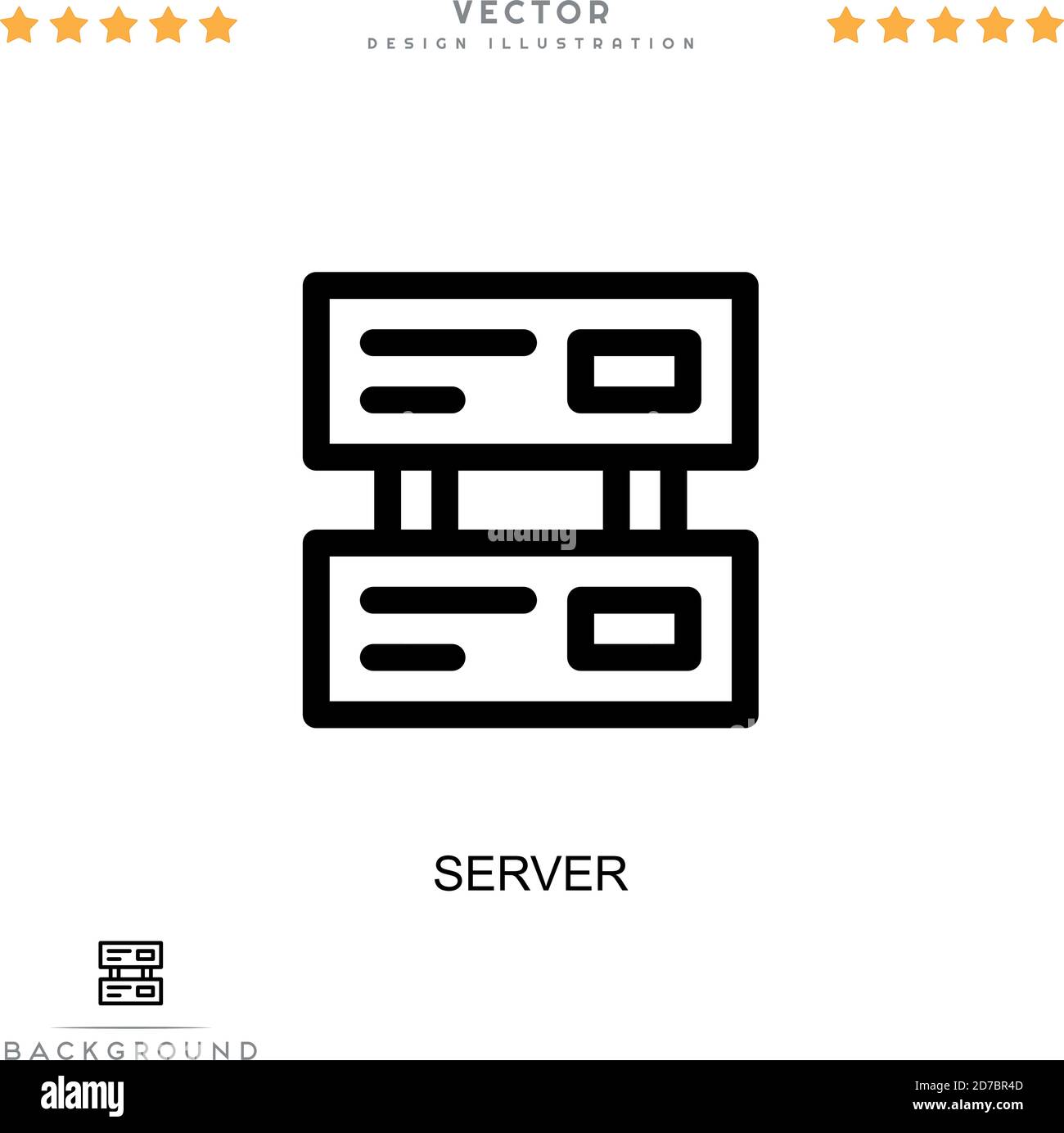 VECTOR
DESIGN ILLUSTRATION

alamy

SERVER

BACKGROUND

alamy

2D7BR4D
www.alamy.com