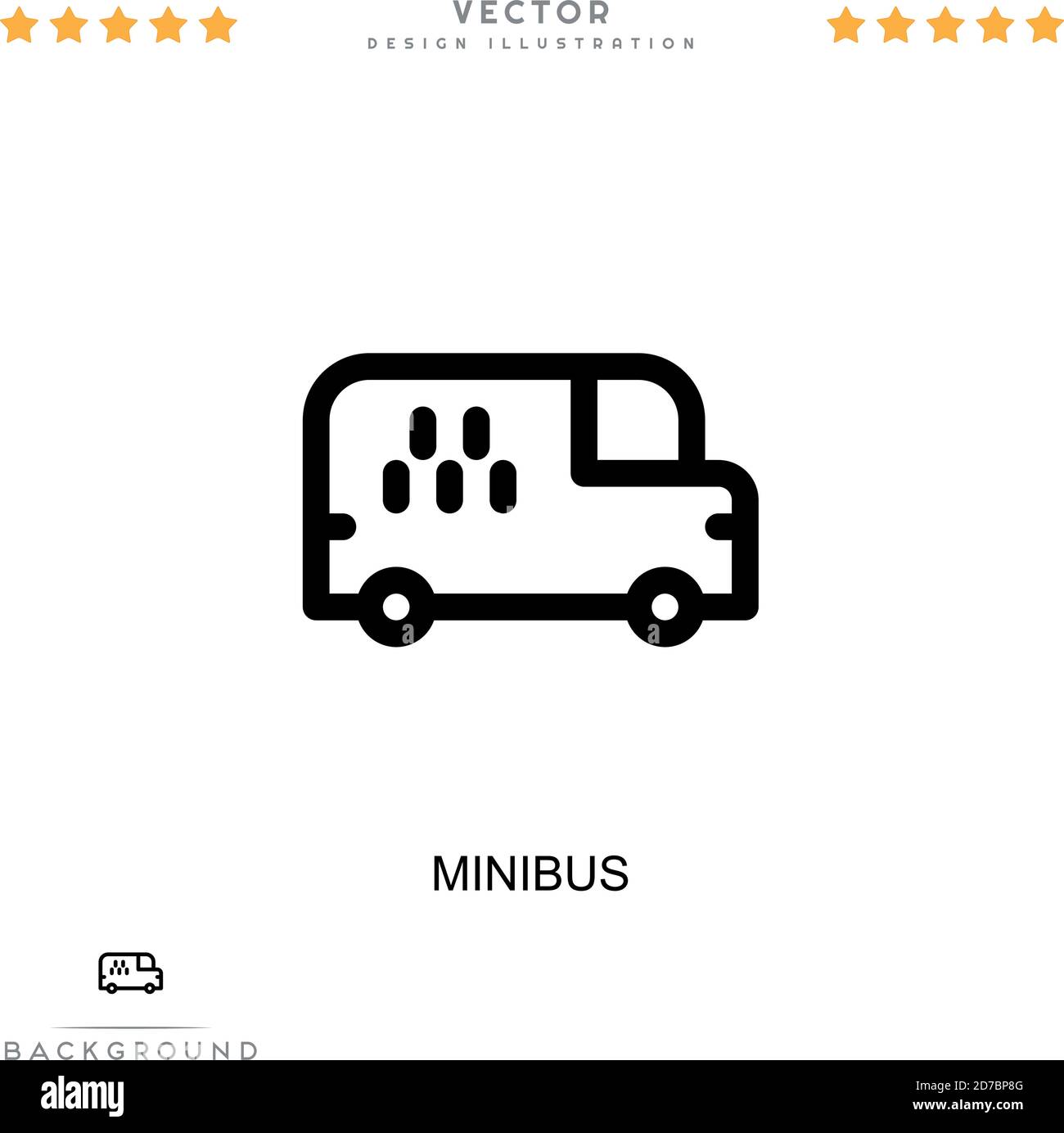 VECTOR
DESIGN ILLUSTRATION

MINIBUS

BACKGROUND

alamy

2D7BP8G
www.alamy.com