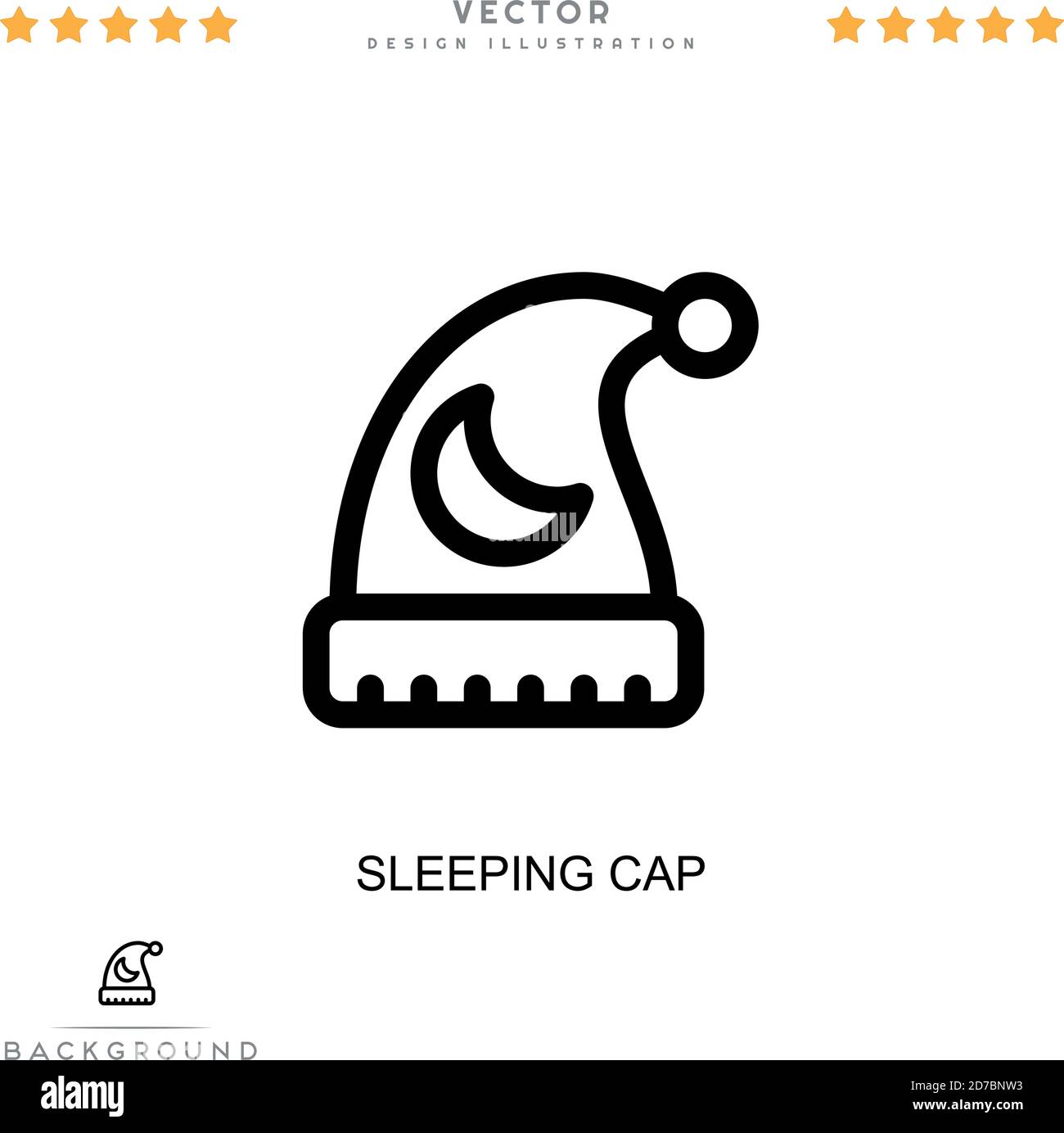 VECTOR
DESIGN ILLUSTRATION

SLEEPING CAP

BACKGROUND

alamy

Image ID: 2D7BNW3
www.alamy.com