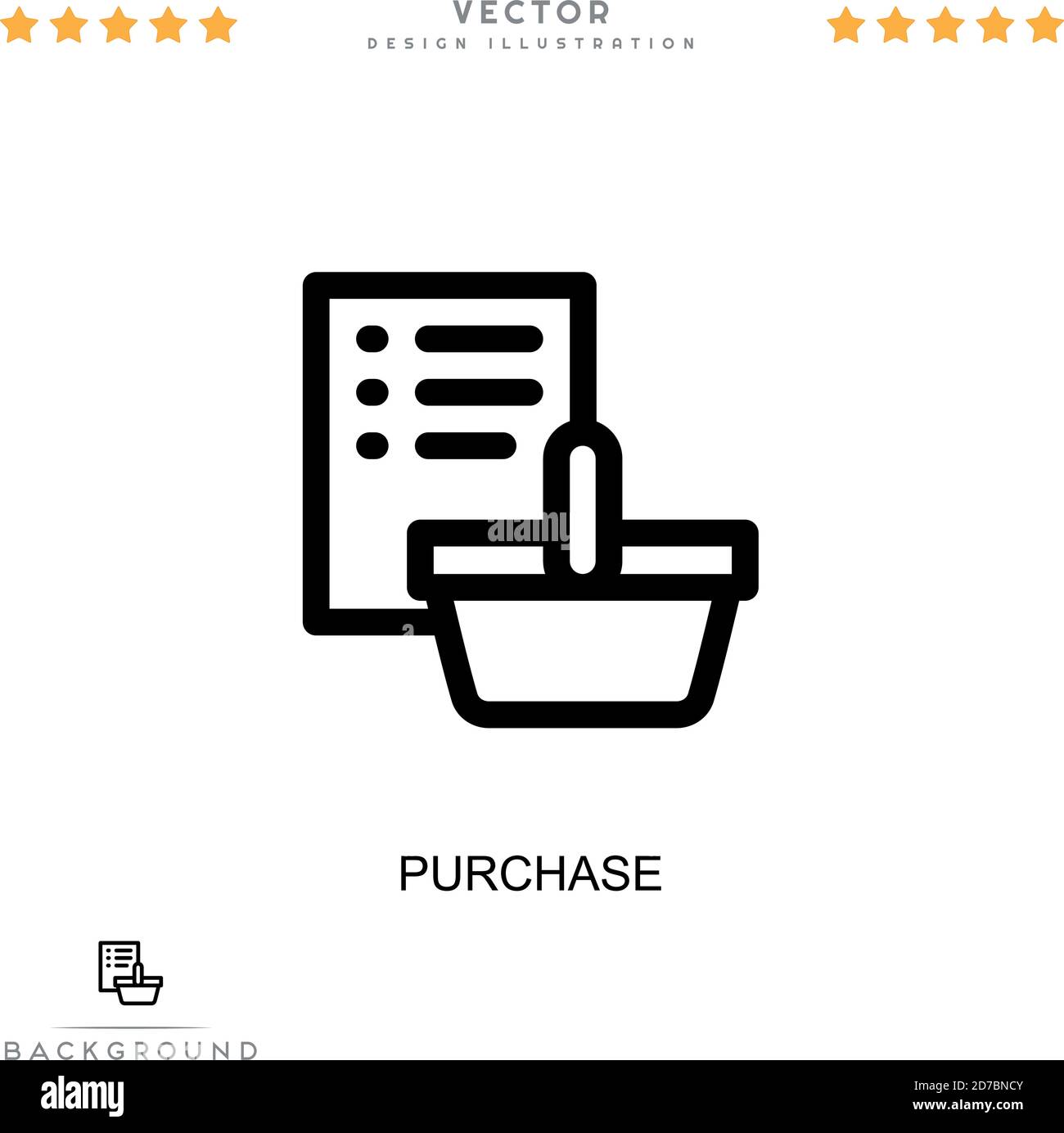 VECTOR
DESIGN ILLUSTRATION

alamy

PURCHASE

BACKGROUND

alamy
2D7BNCY
www.alamy.com