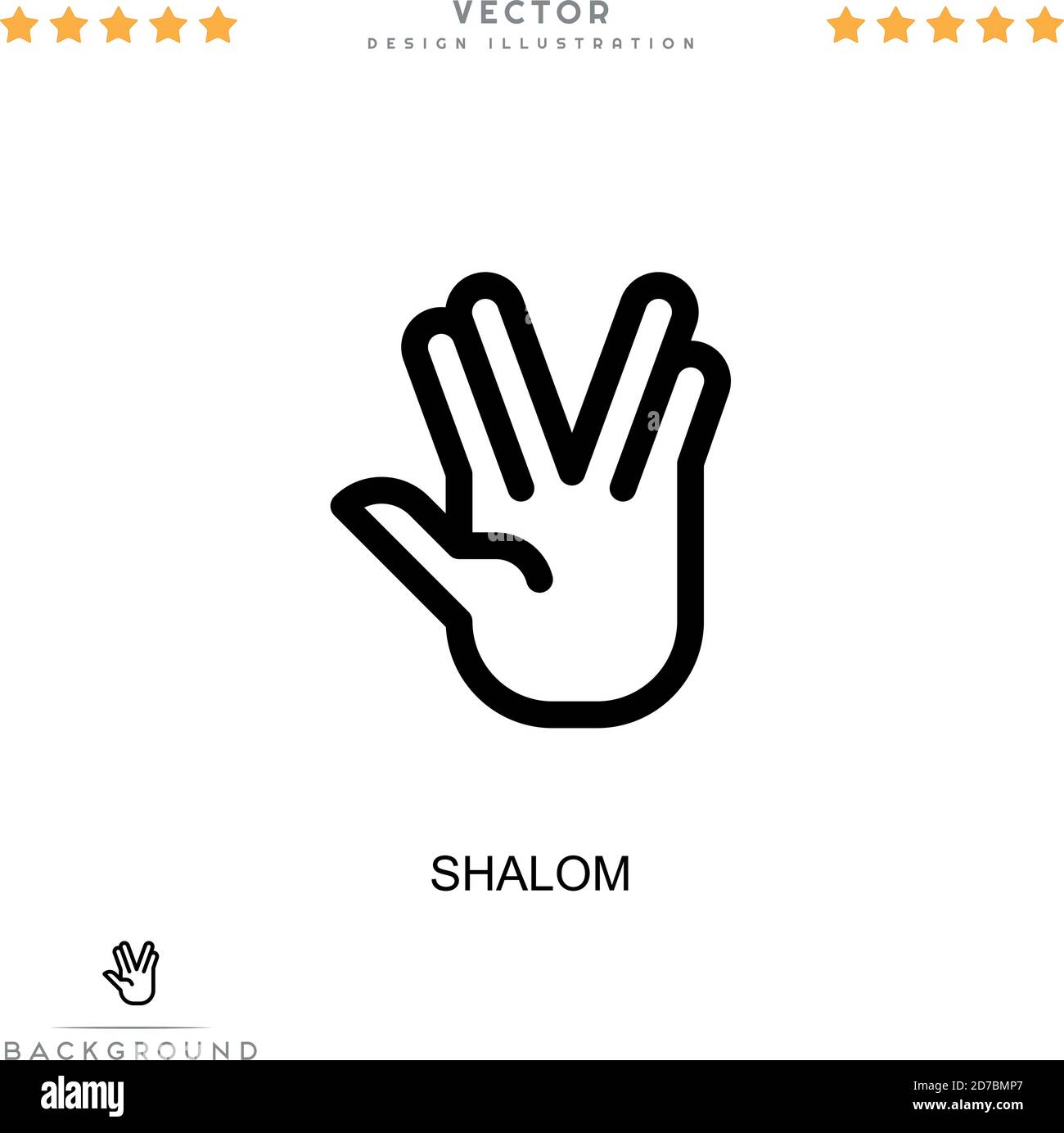 VECTOR
DESIGN ILLUSTRATION

SHALOM

BACKGROUND

alamy

Image ID: 2D7BMP7
www.alamy.com