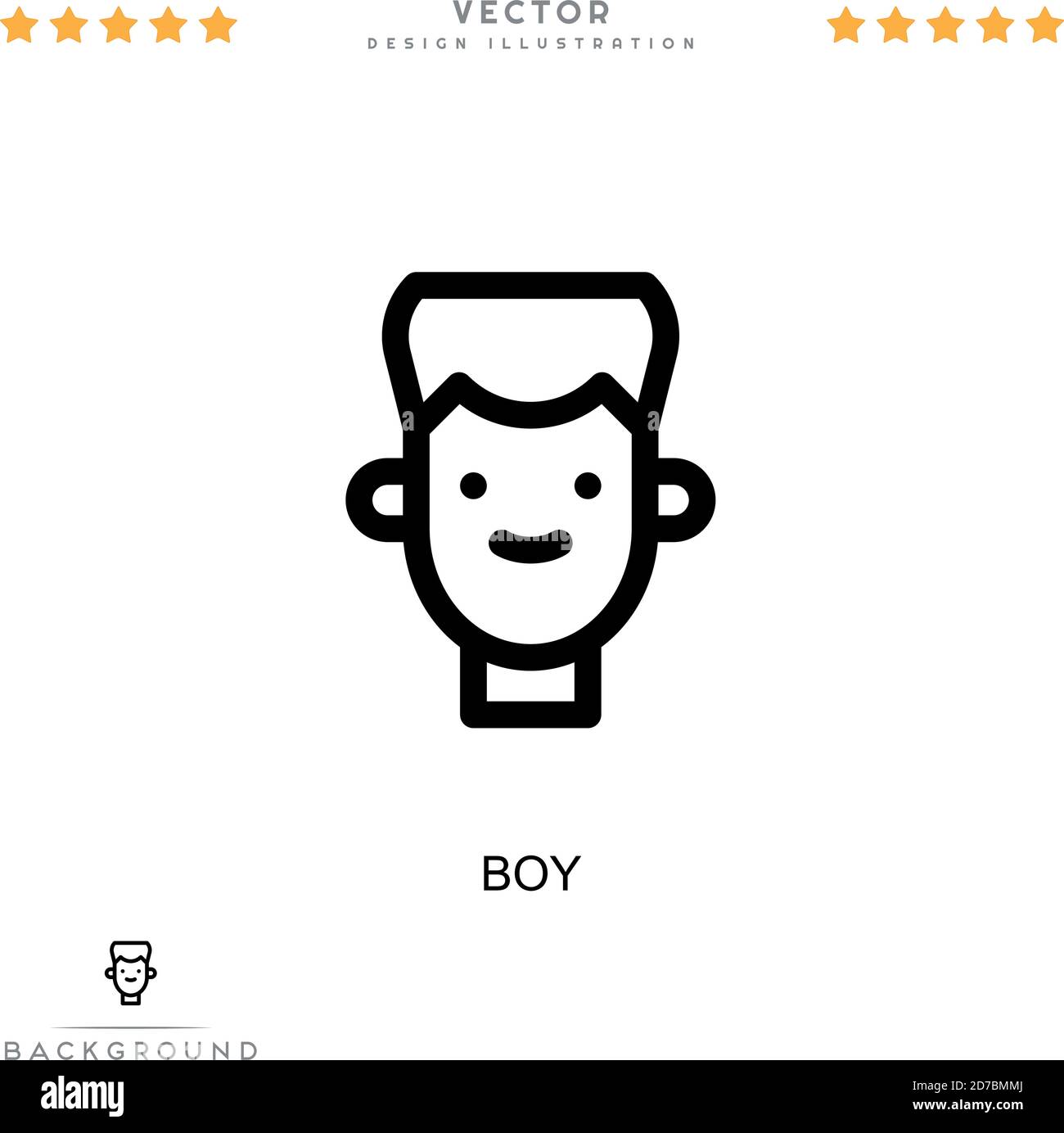 VECTOR
DESIGN ILLUSTRATION

BOY

BACKGROUND

alamy

2D7BMMJ
www.alamy.com