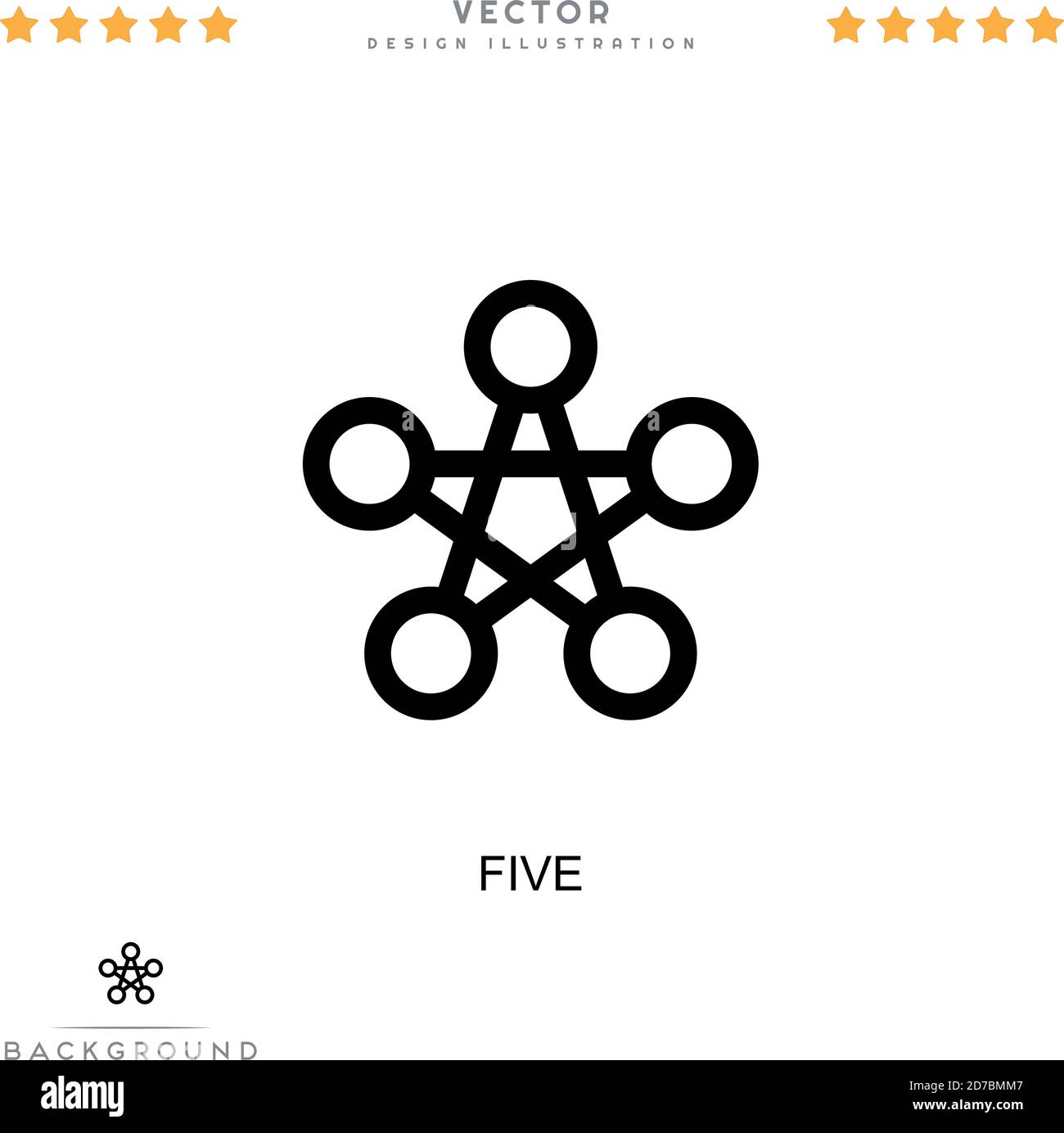 VECTOR
DESIGN ILLUSTRATION

FIVE

BACKGROUND

alamy

Image ID: 2D7BMM7
www.alamy.com