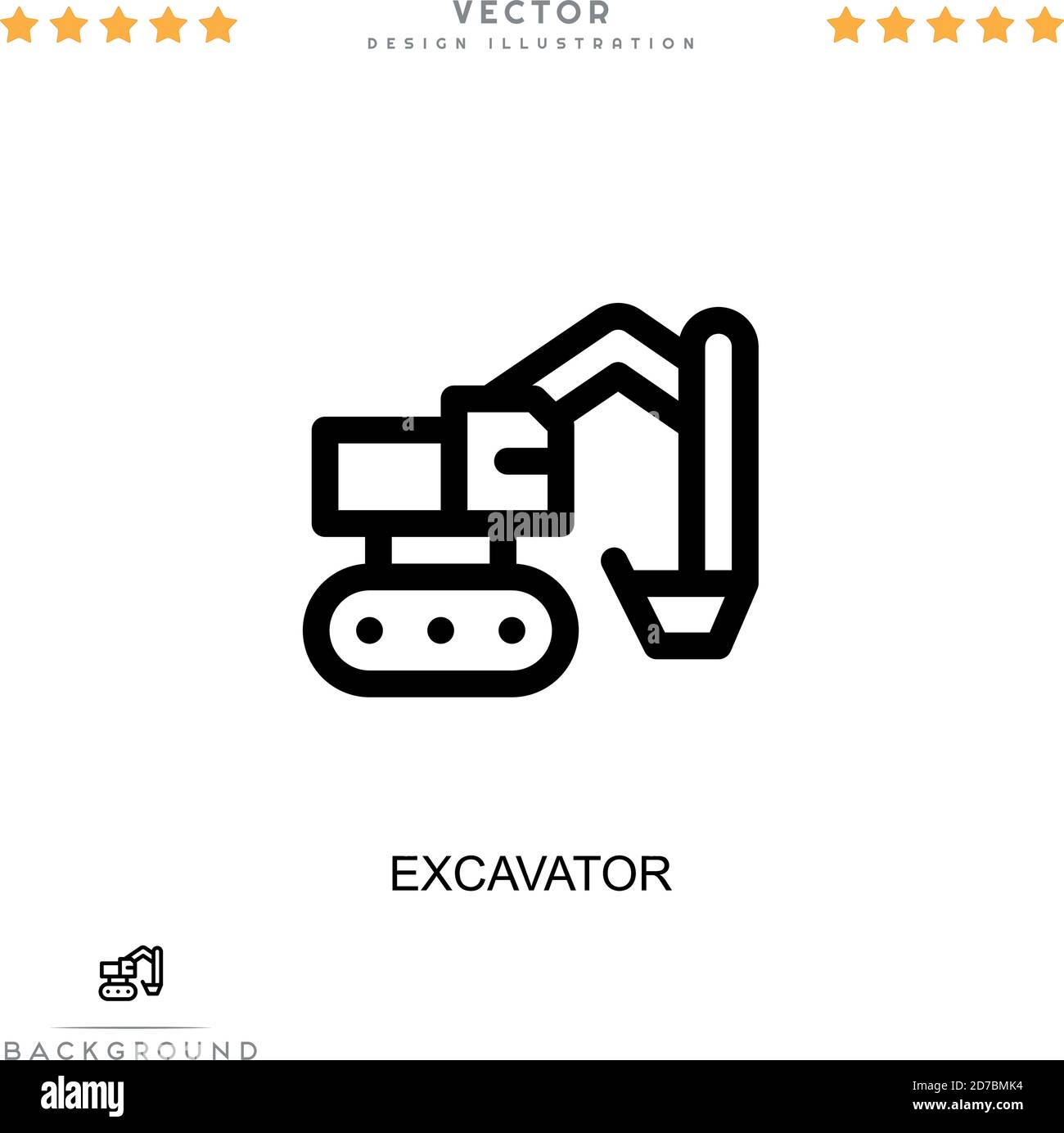 VECTOR
DESIGN ILLUSTRATION

alamy

EXCAVATOR

BACKGROUND

alamy

Image ID: 2D7BMK4
www.alamy.com