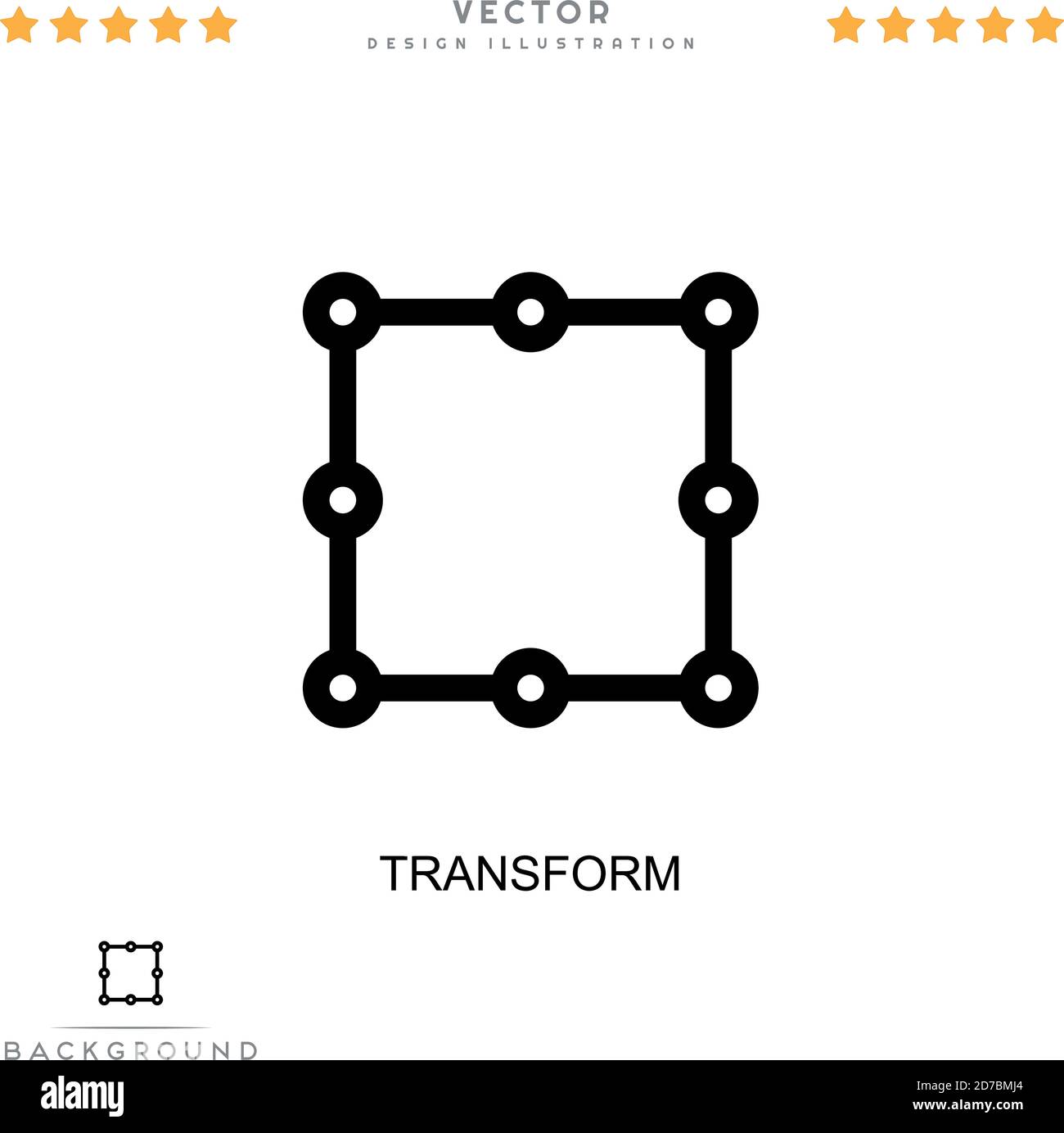 VECTOR
DESIGN ILLUSTRATION

TRANSFORM

BACKGROUND

alamy

Image ID: 2D7BMJ4
www.alamy.com