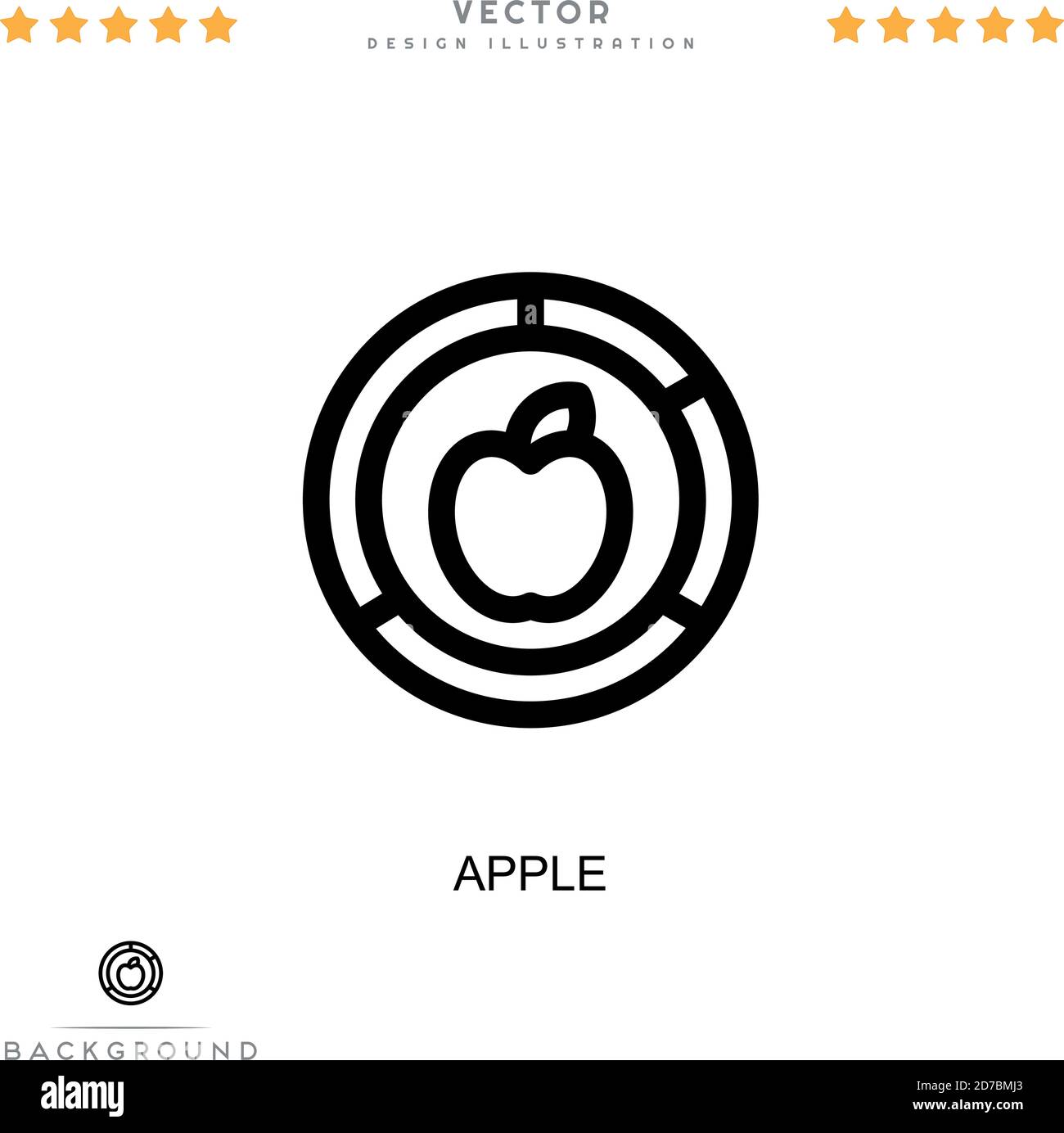 VECTOR
DESIGN ILLUSTRATION

APPLE

BACKGROUND

alamy

Image ID: 2D7BMJ3
www.alamy.com