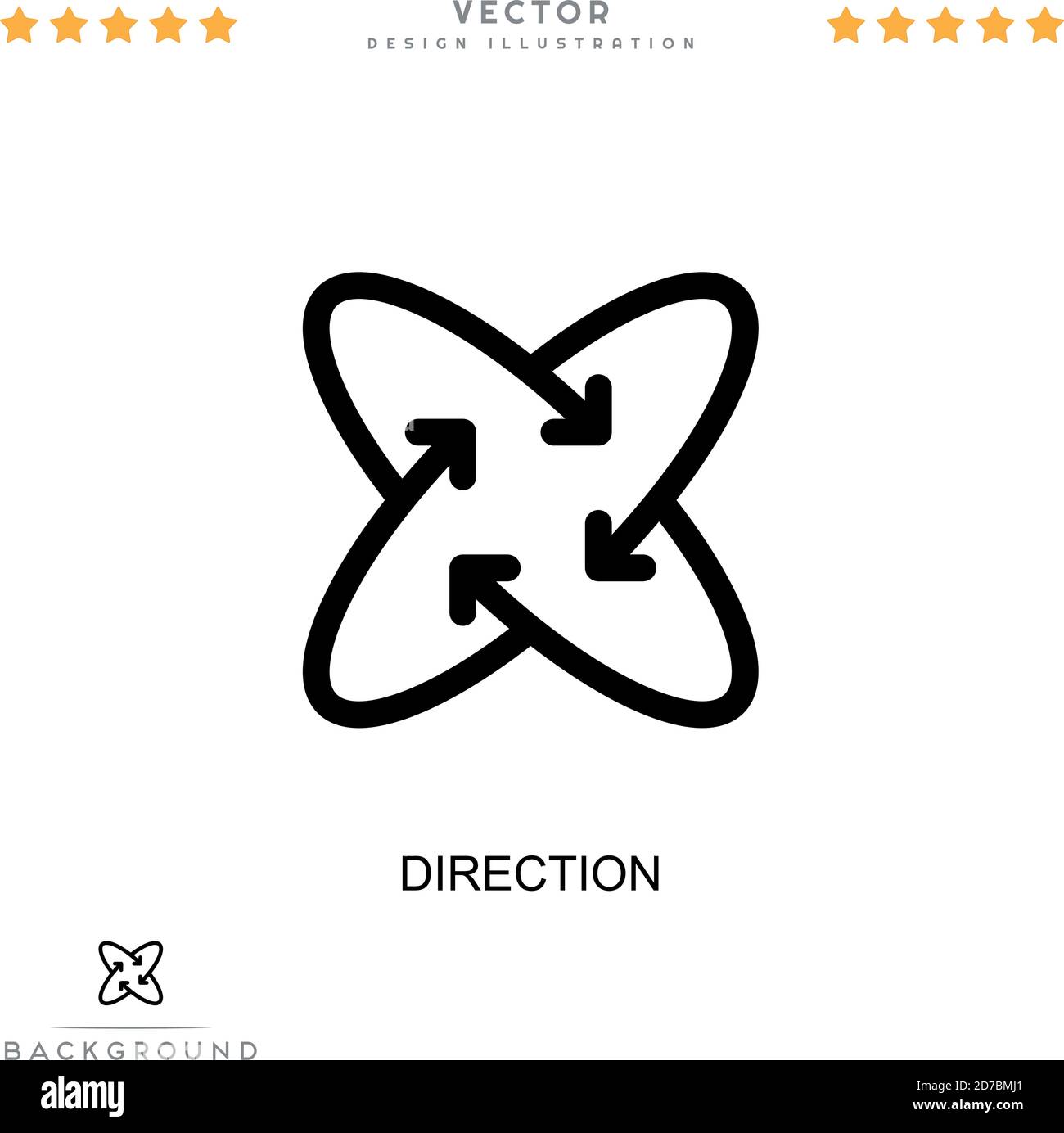 VECTOR
DESIGN ILLUSTRATION

DIRECTION

BACKGROUND

alamy

Image ID: 2D7BMJ1
www.alamy.com