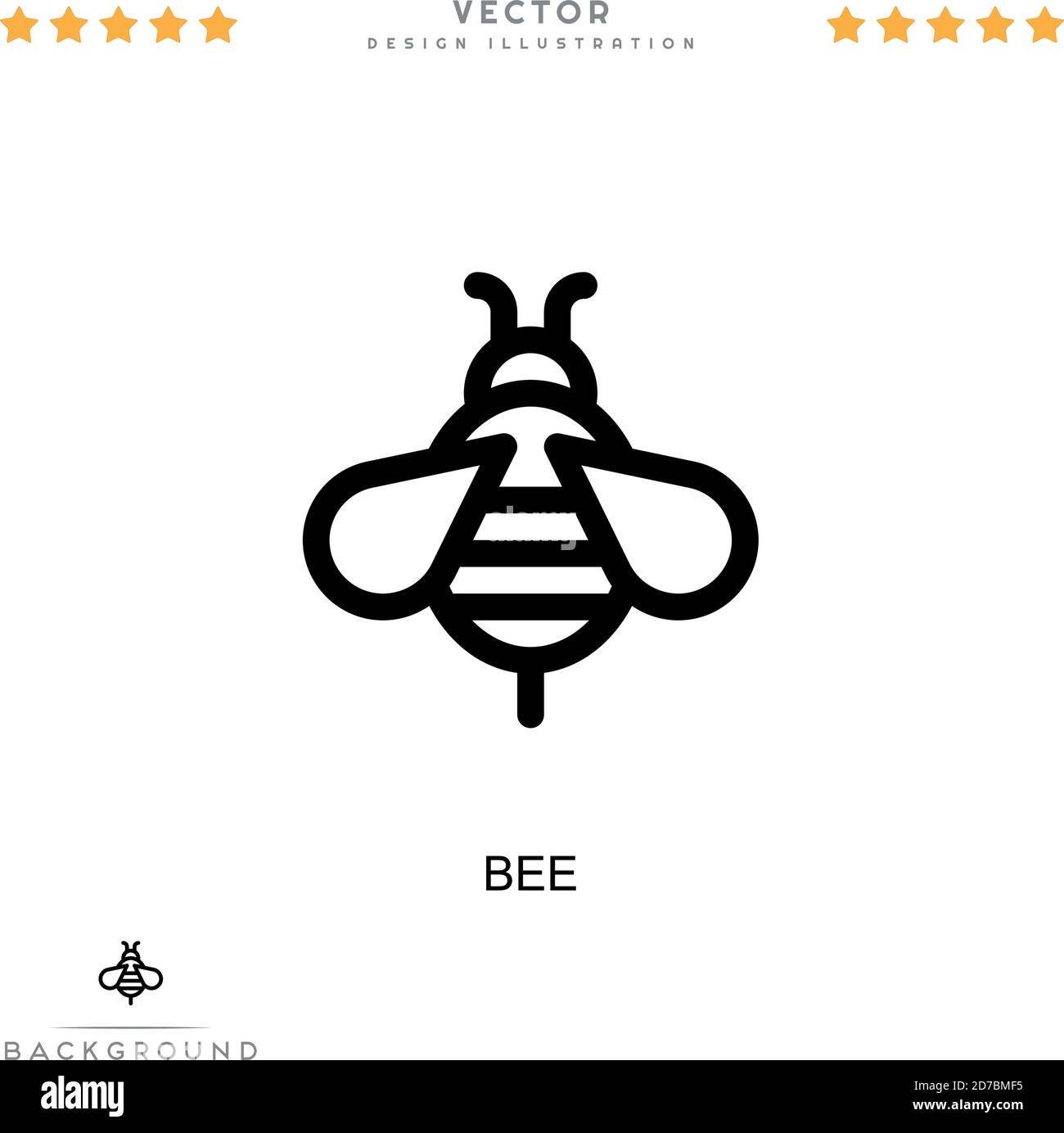 VECTOR
DESIGN ILLUSTRATION

alamy

BEE

BACKGROUND

alamy

Image ID: 2D7BMF5
www.alamy.com