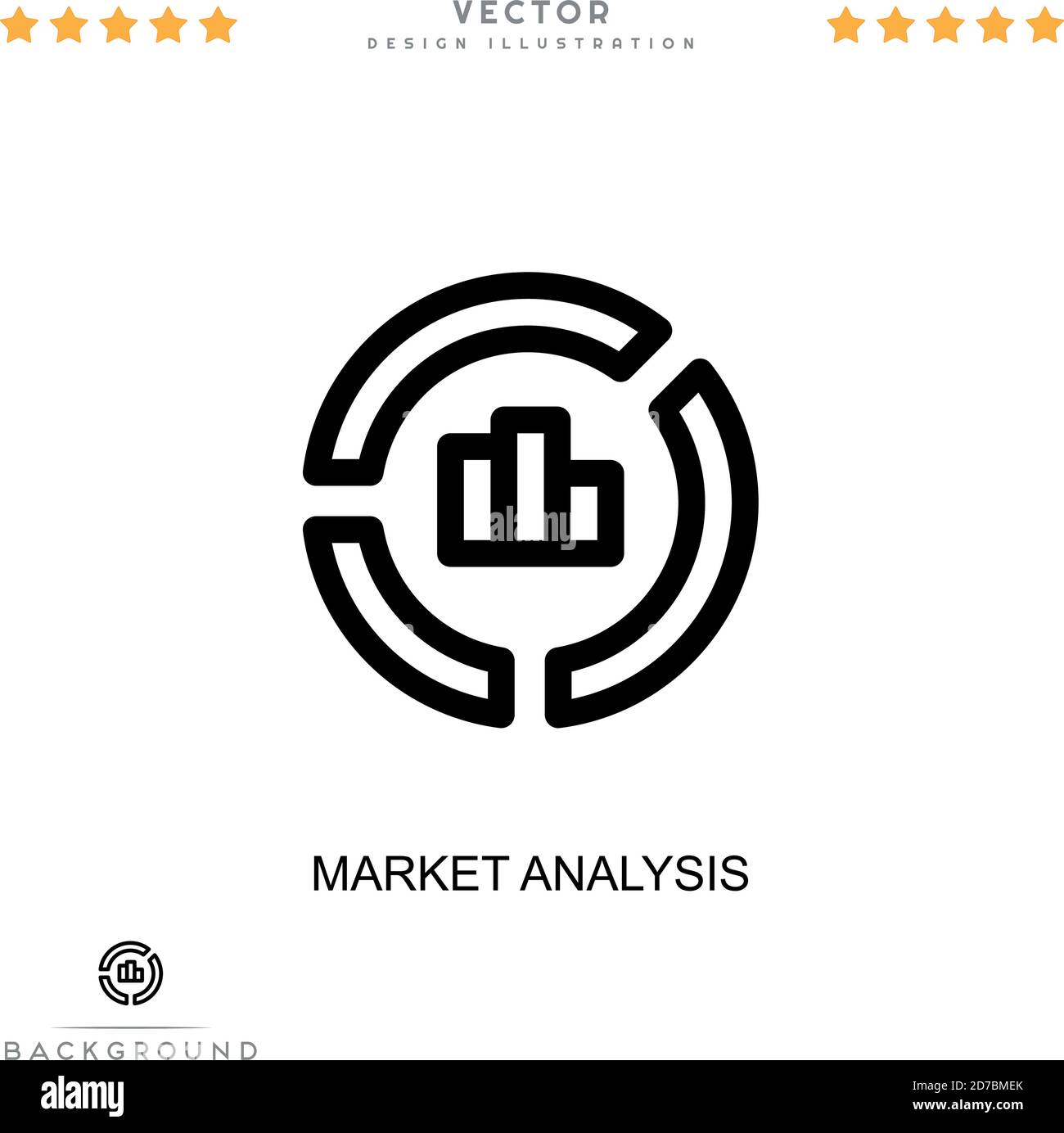 VECTOR
DESIGN ILLUSTRATION

alamy

MARKET ANALYSIS

BACKGROUND

alamy

Image ID: 2D7BMEK
www.alamy.com