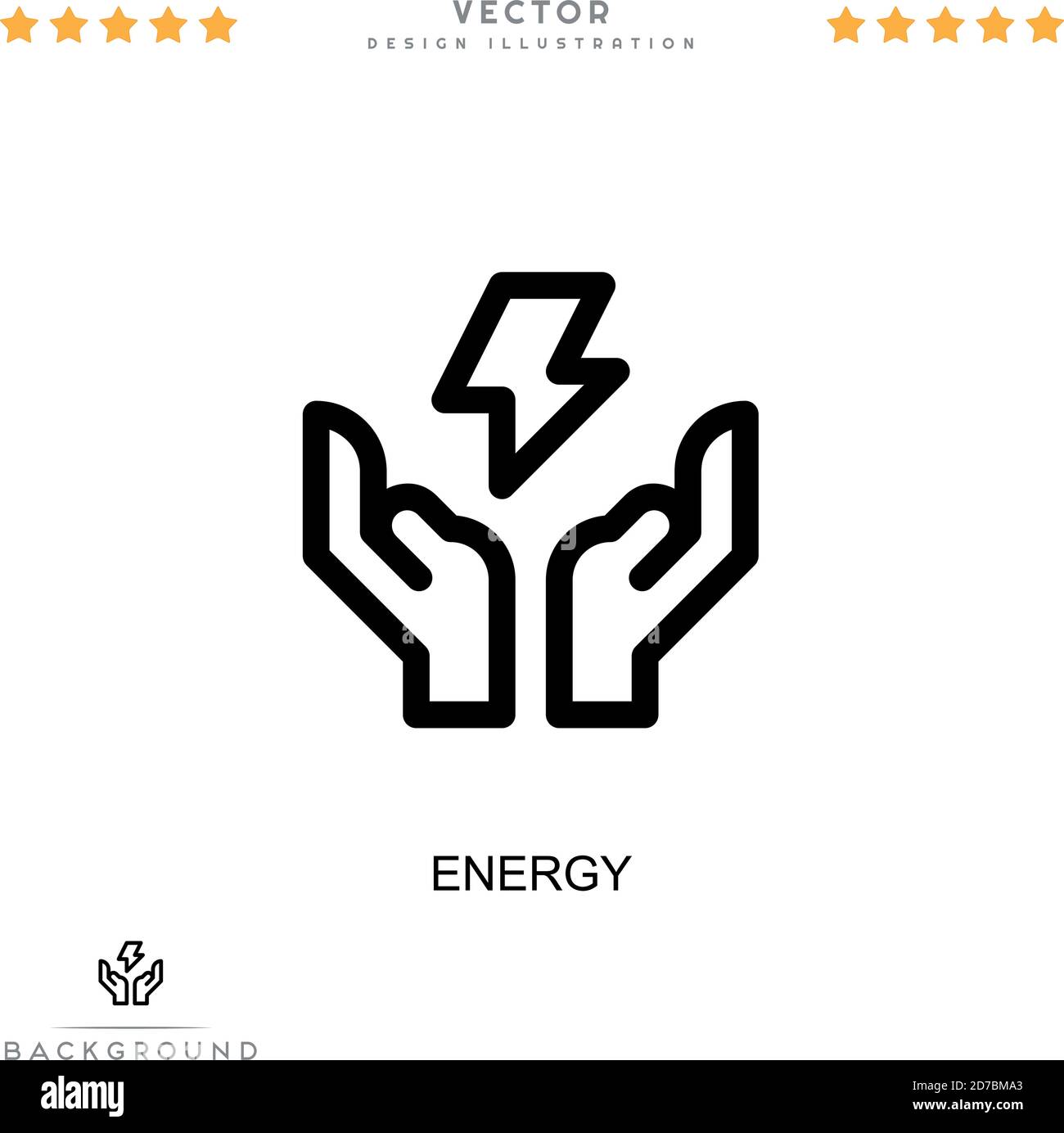 VECTOR
DESIGN ILLUSTRATION

ENERGY

BACKGROUND

alamy

Image ID: 2D7BMA3
www.alamy.com