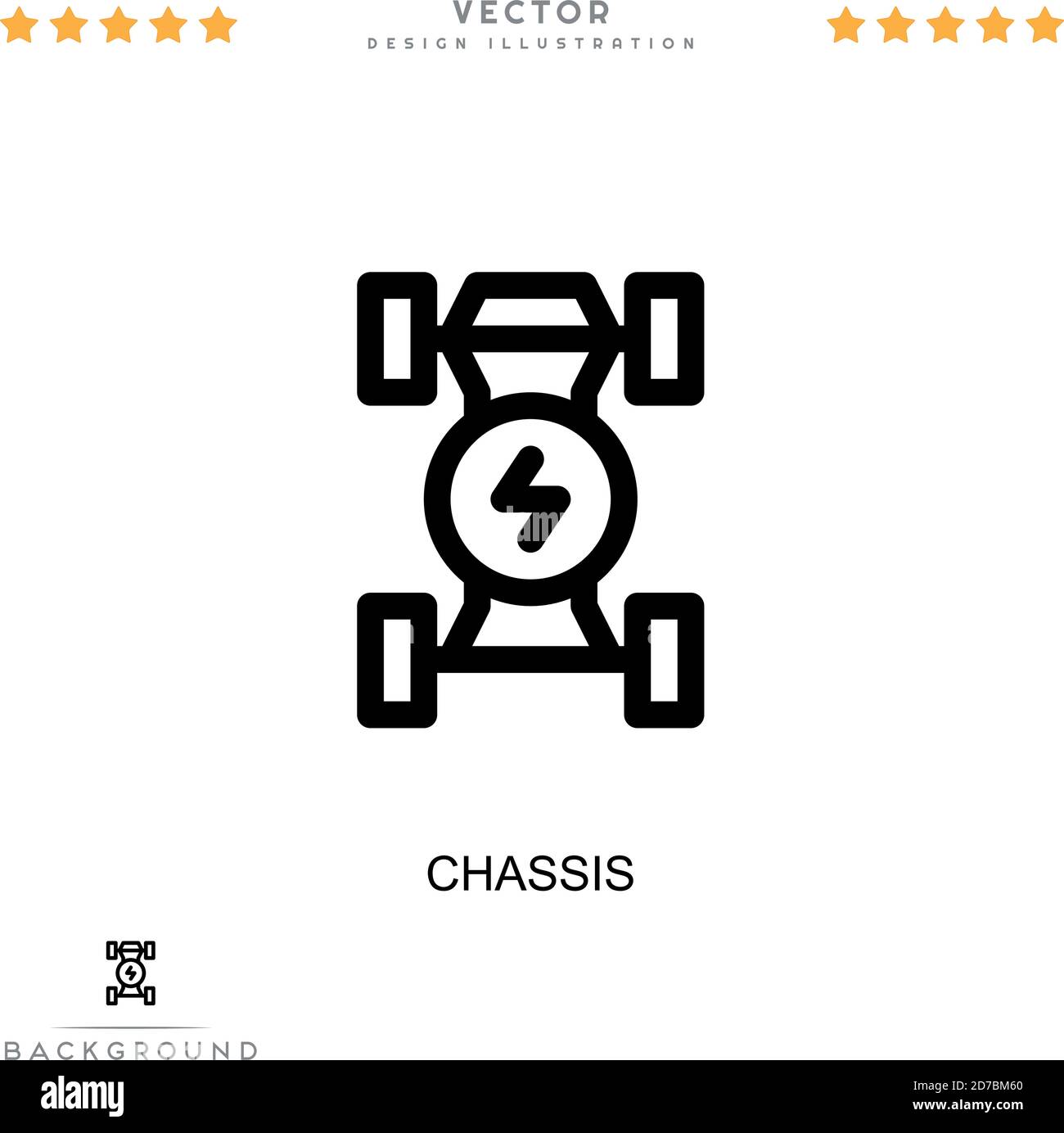 VECTOR
DESIGN ILLUSTRATION

CHASSIS

BACKGROUND

alamy

Image ID: 2D7BM60
www.alamy.com