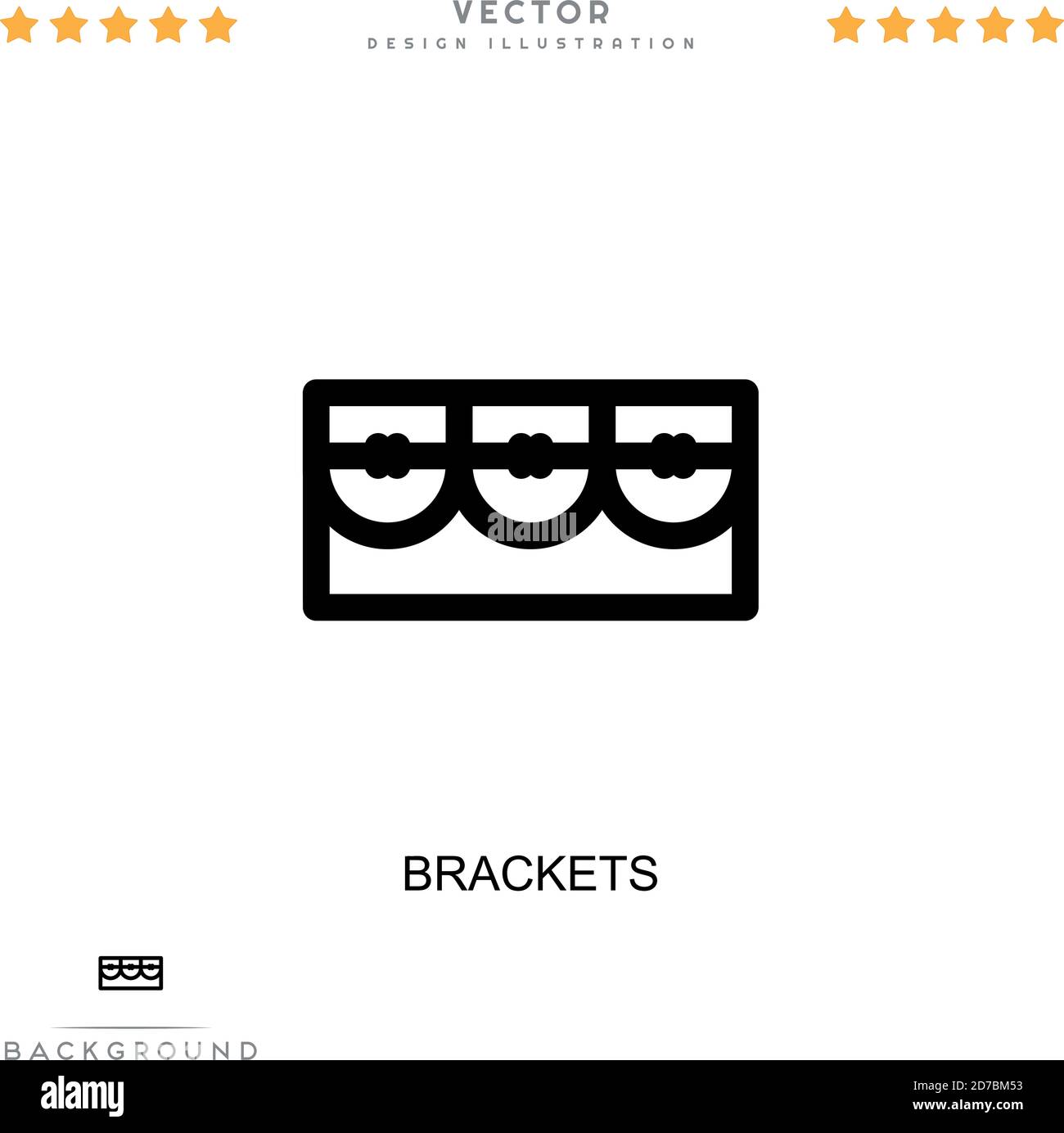 VECTOR
DESIGN ILLUSTRATION

alamy

BRACKETS

BACKGROUND

alamy

2D7BM53
www.alamy.com