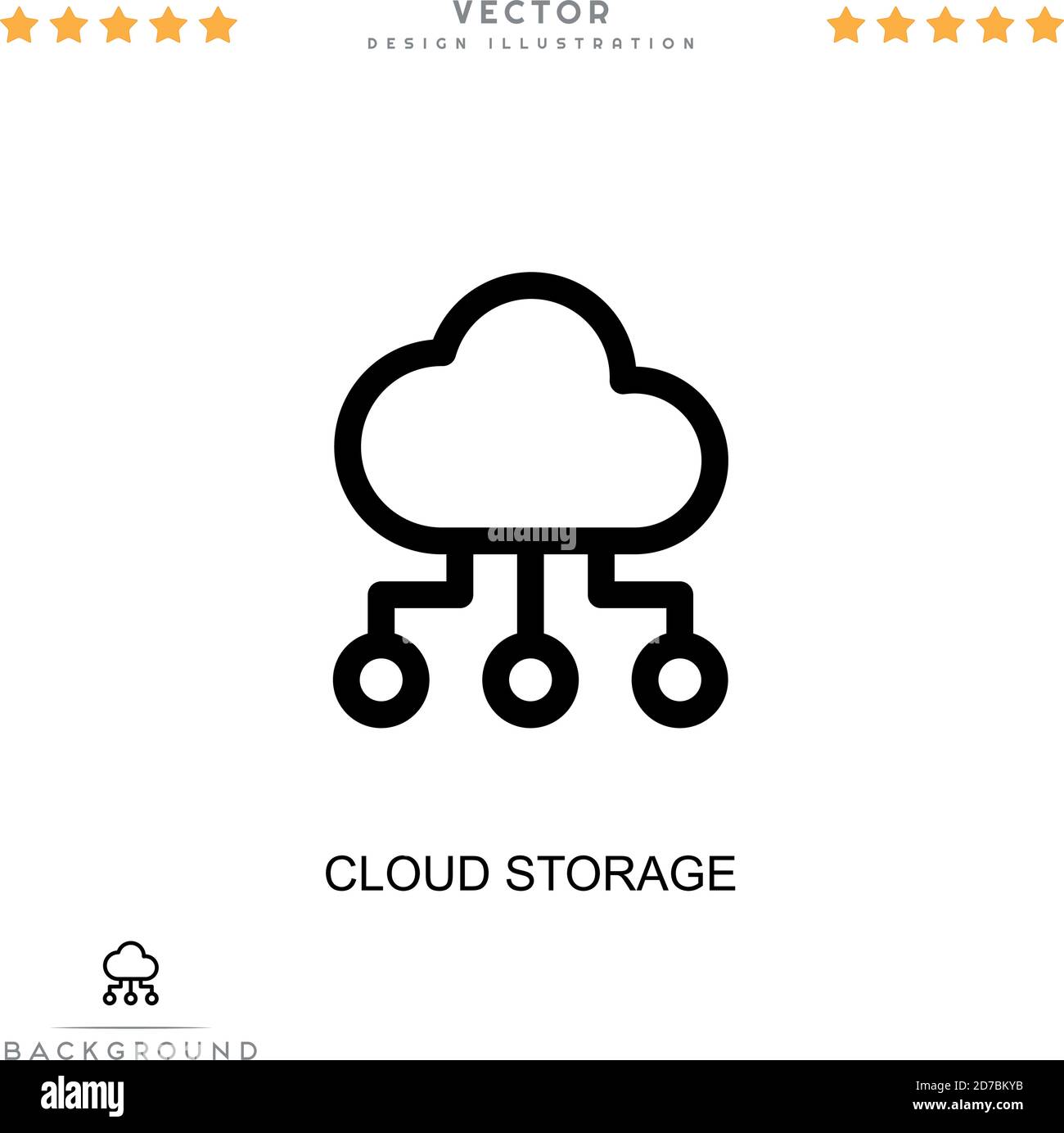 VECTOR
DESIGN ILLUSTRATION

alamy

CLOUD STORAGE

BACKGROUND

alamy

Image ID: 2D7BKYB
www.alamy.com