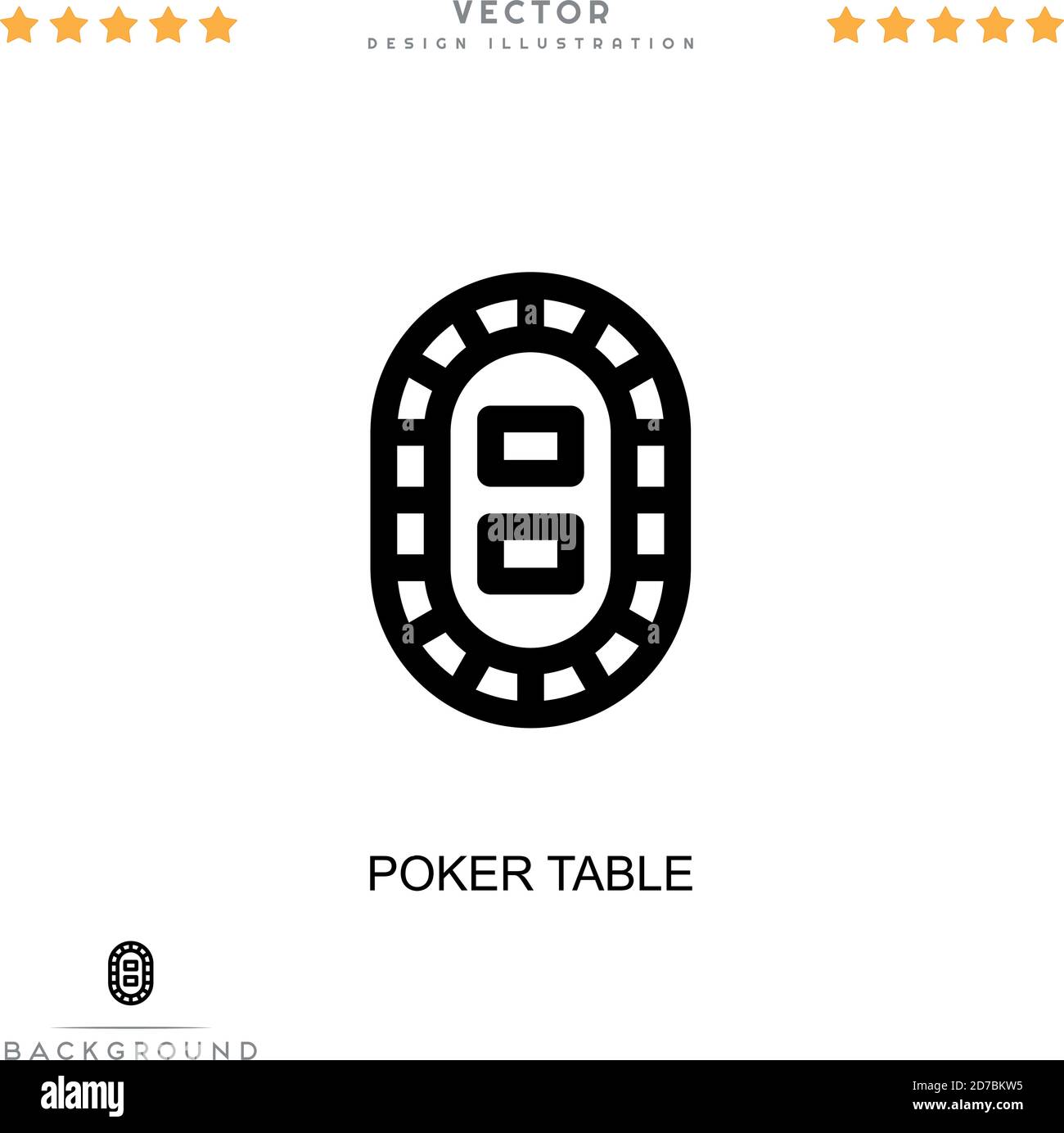 VECTOR
DESIGN ILLUSTRATION

alamy

POKER TABLE

BACKGROUND

alamy

Image ID: 2D7BKW5
www.alamy.com