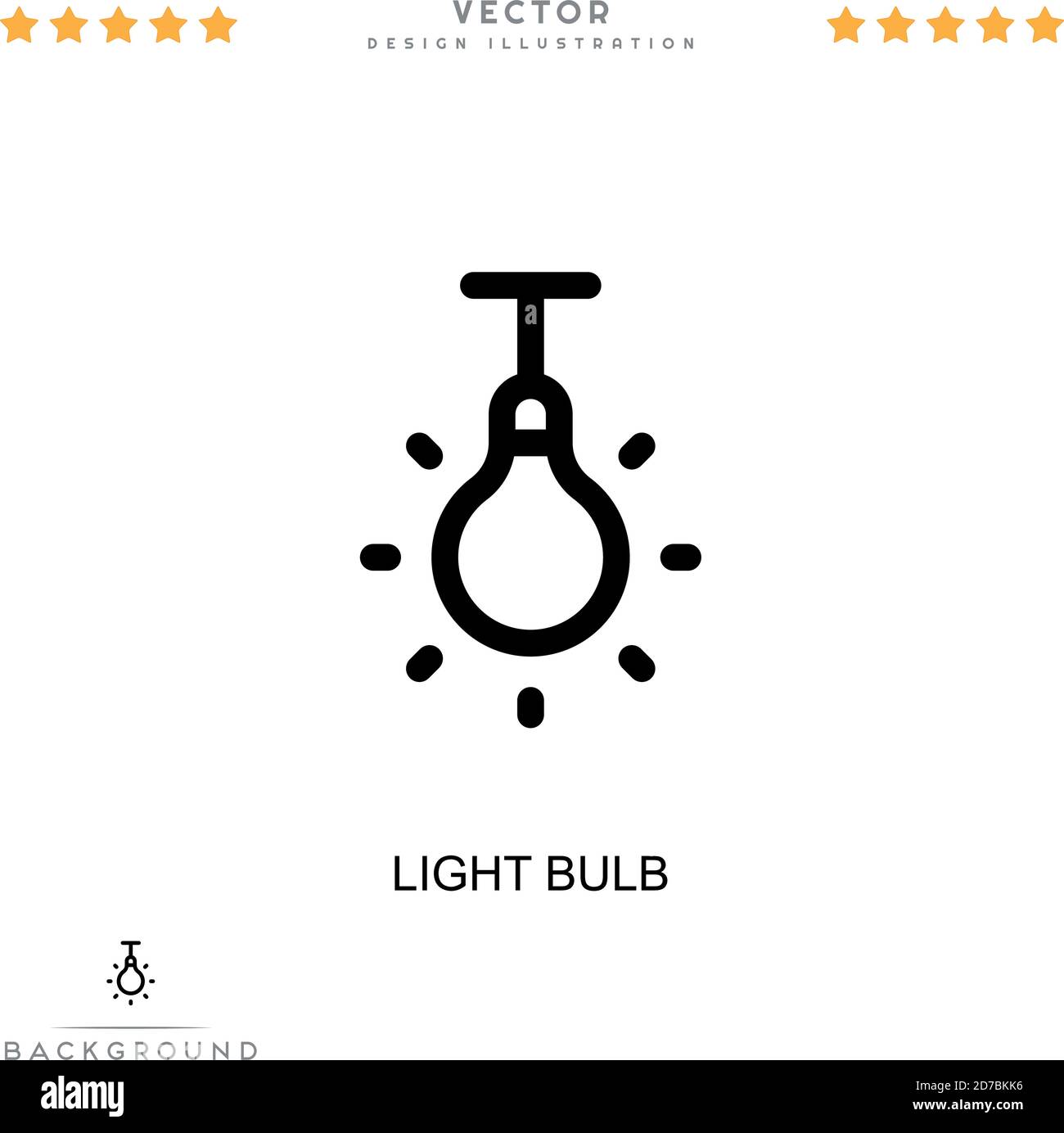 VECTOR
DESIGN ILLUSTRATION

a

LIGHT BULB

BACKGROUND

alamy

2D7BKK6
www.alamy.com