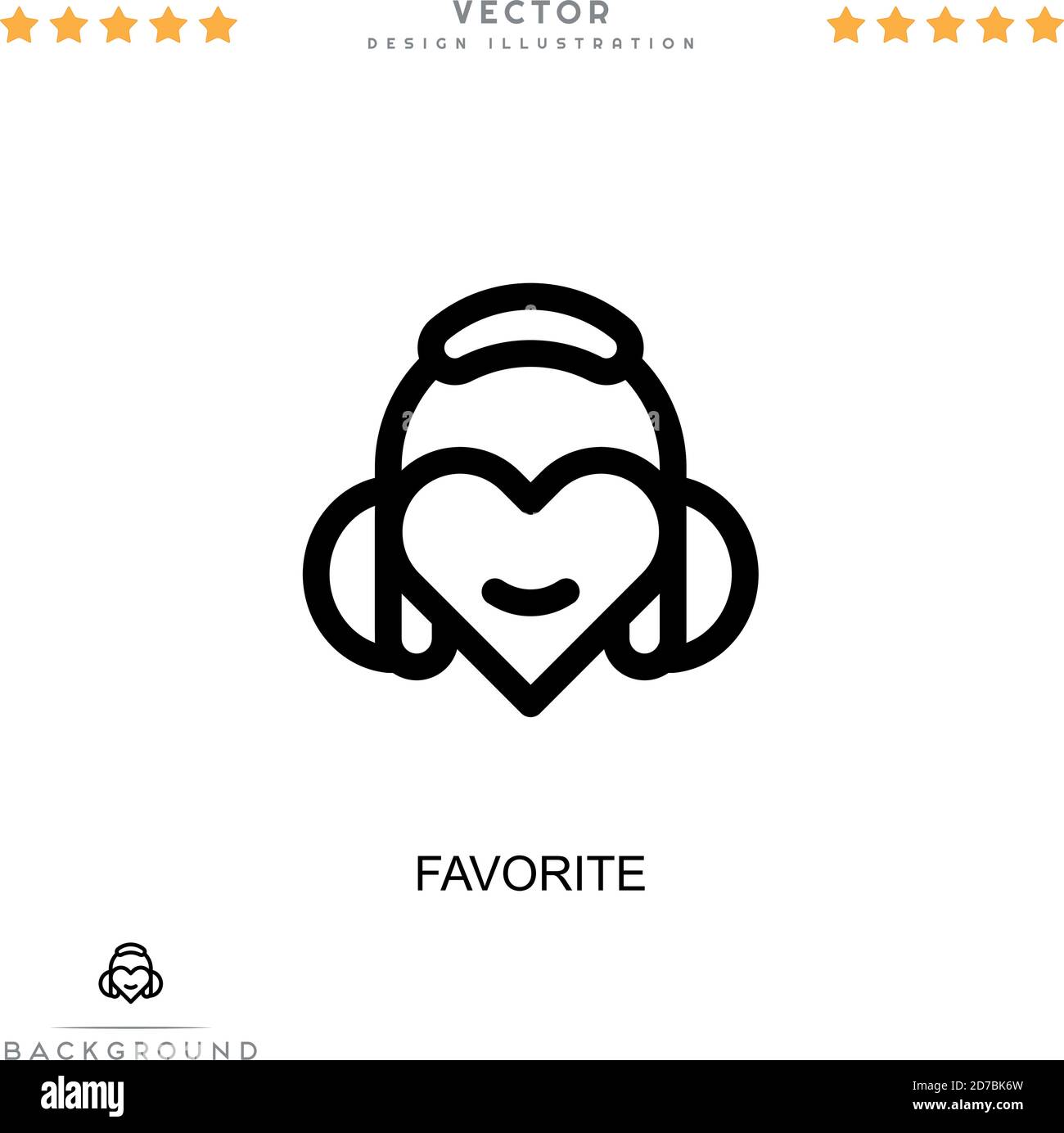 VECTOR
DESIGN ILLUSTRATION

FAVORITE

BACKGROUND

alamy

Image ID: 2D7BK6W
www.alamy.com