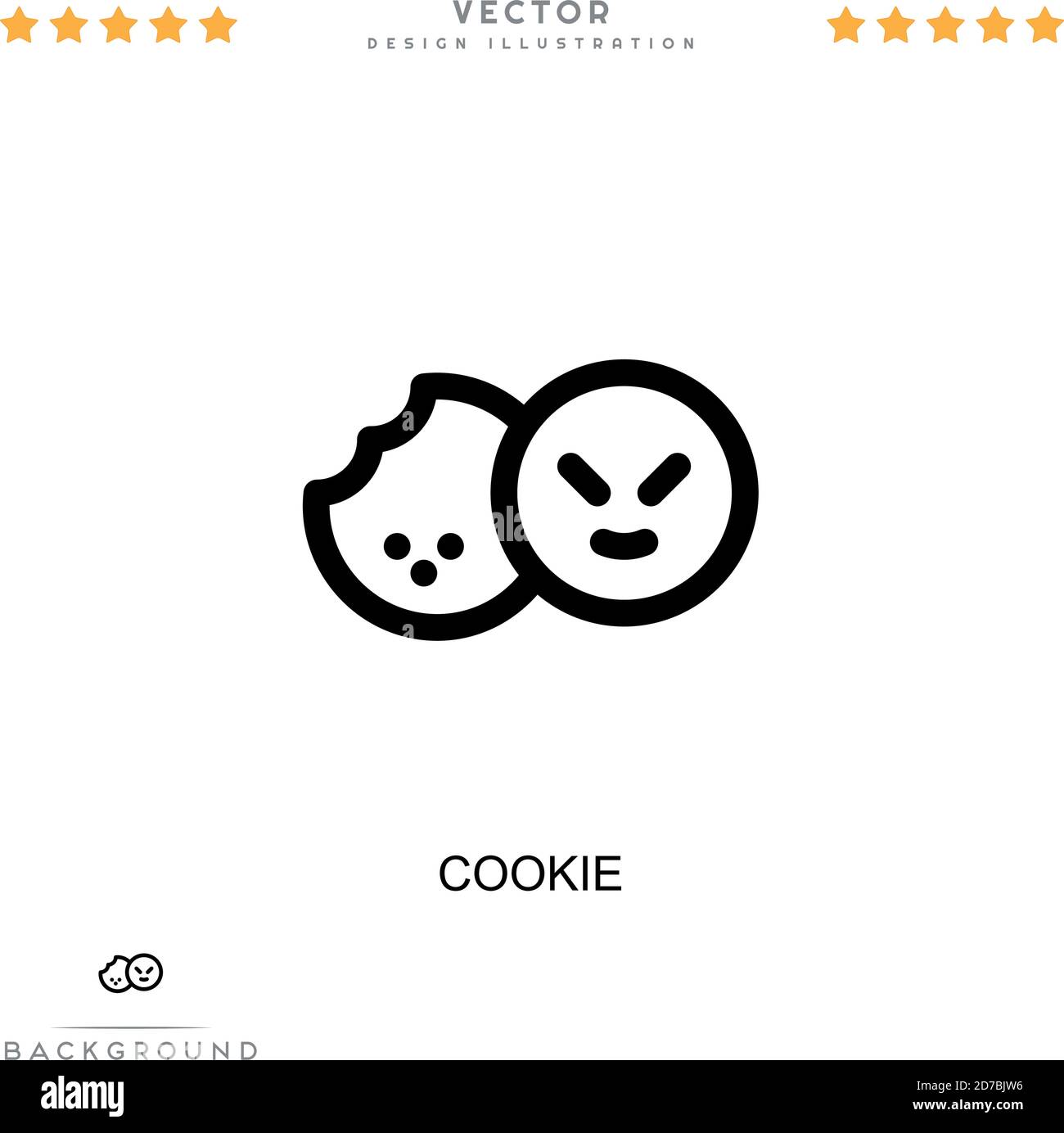 VECTOR
DESIGN ILLUSTRATION

COOKIE

BACKGROUND

alamy

Image ID: 2D7BJW6
www.alamy.com