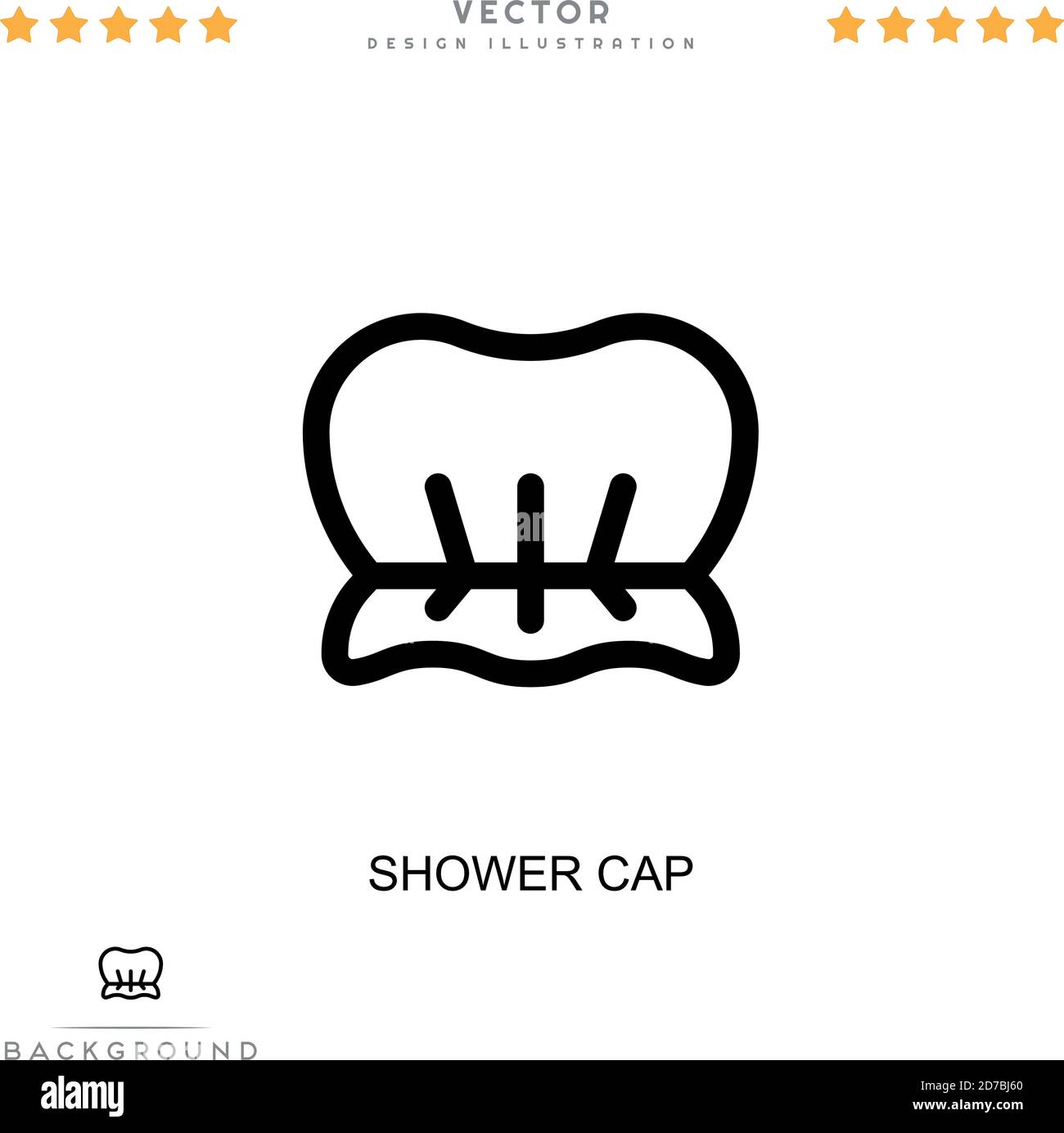 VECTOR
DESIGN ILLUSTRATION

SHOWER CAP

BACKGROUND

alamy

Image ID: 2D7BJ60
www.alamy.com