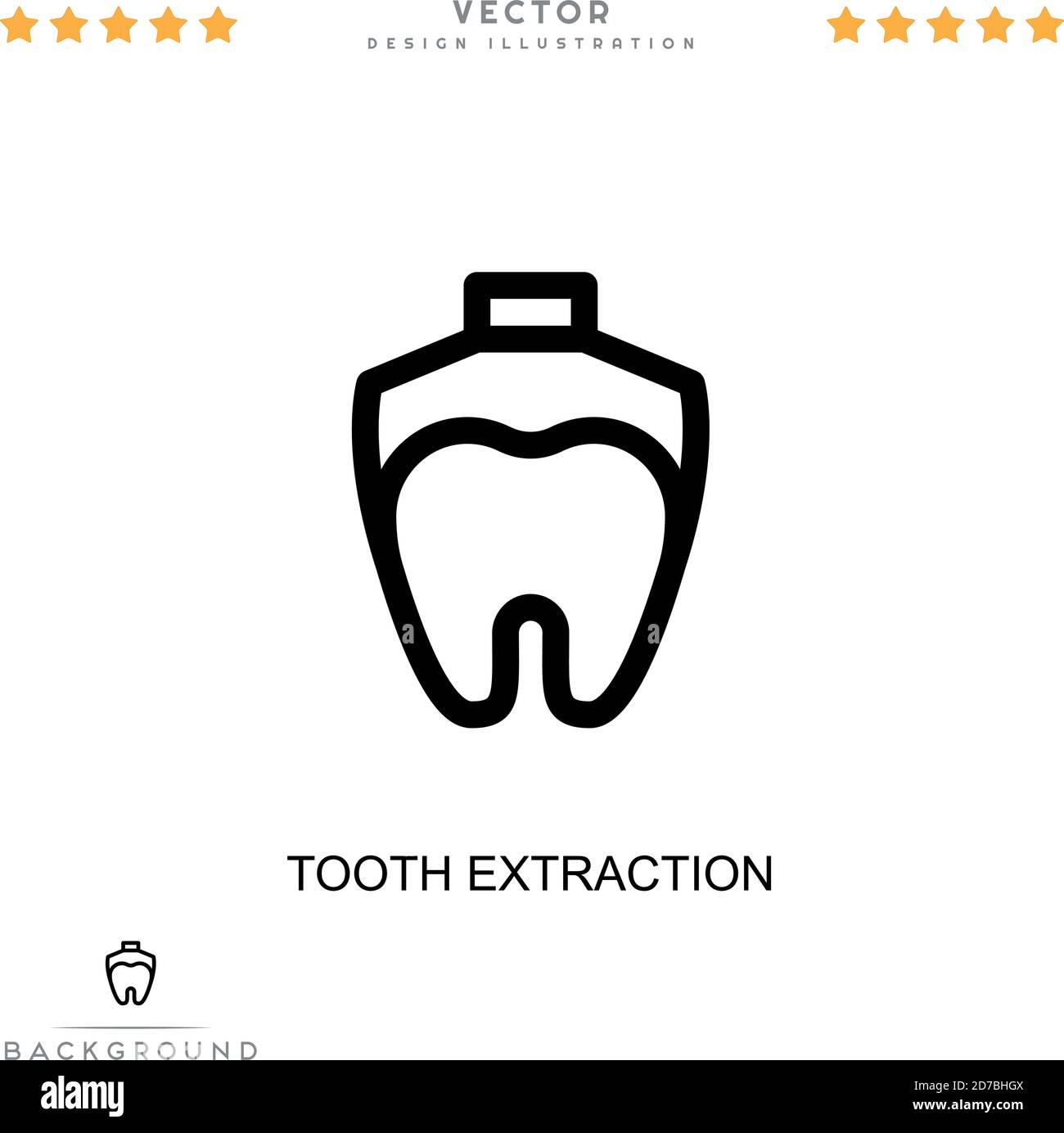 VECTOR
DESIGN ILLUSTRATION

a a

TOOTH EXTRACTION

BACKGROUND

alamy

Image ID: 2D7BHGX
www.alamy.com