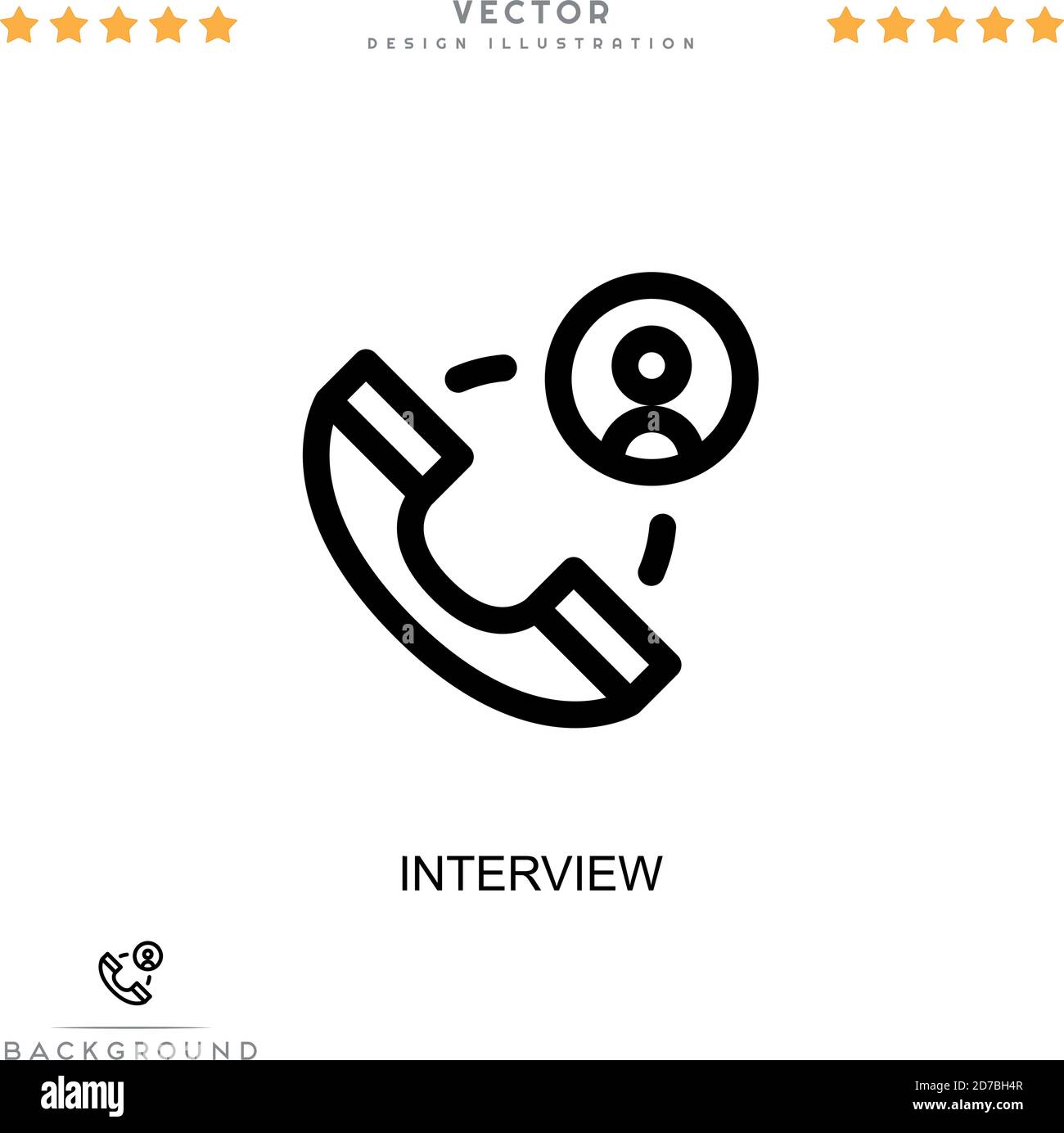 VECTOR
DESIGN ILLUSTRATION

INTERVIEW

BACKGROUND

alamy

Image ID: 2D7BH4R
www.alamy.com