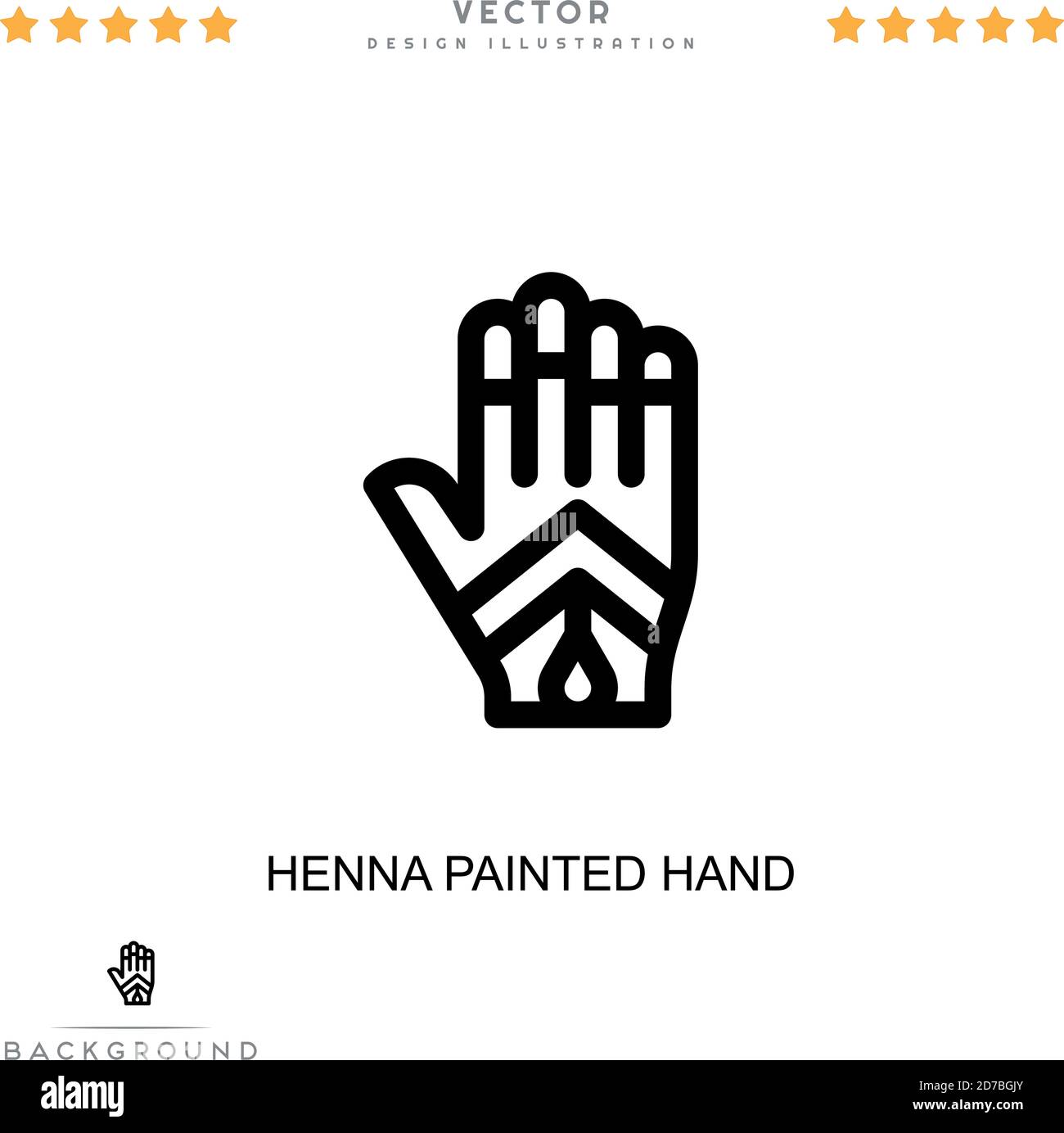 VECTOR
DESIGN ILLUSTRATION

HENNA PAINTED HAND

BACKGROUND

alamy

Image ID: 2D7BGJY
www.alamy.com