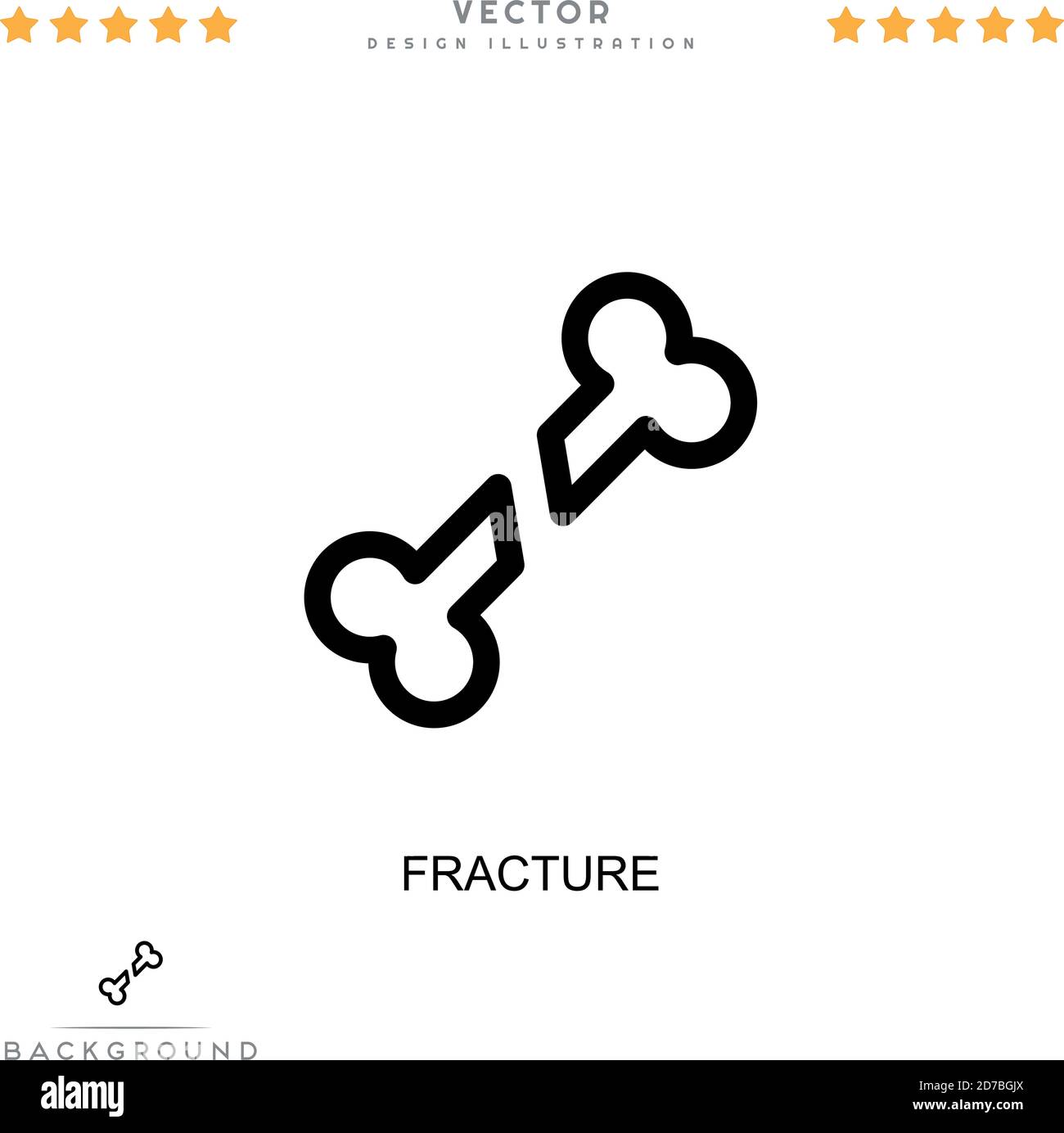 VECTOR
DESIGN ILLUSTRATION

FRACTURE

BACKGROUND

alamy

Image ID: 2D7BGJX
www.alamy.com