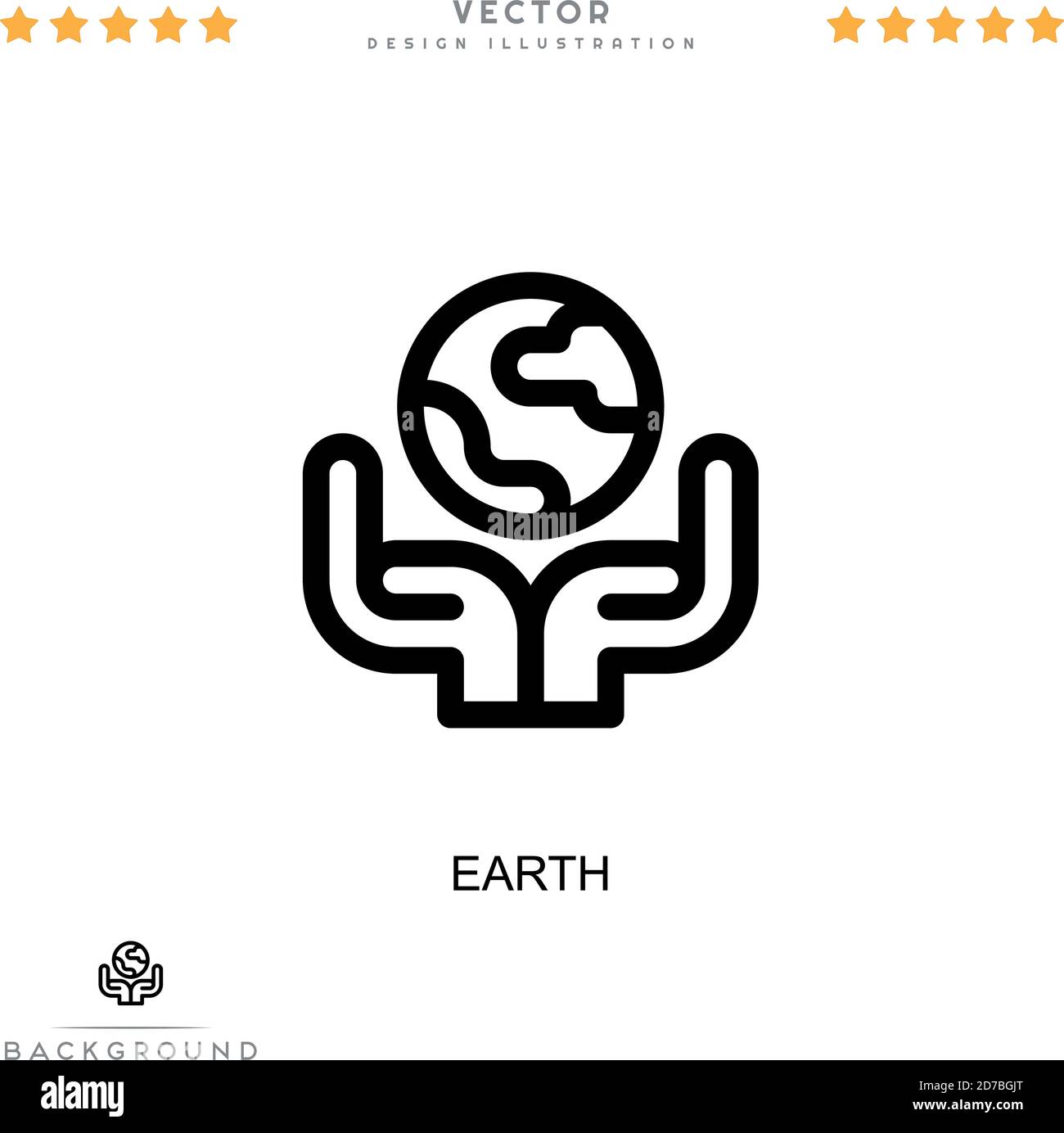 VECTOR
DESIGN ILLUSTRATION

a alamy a

EARTH

BACKGROUND

alamy

Image ID: 2D7BGJT
www.alamy.com