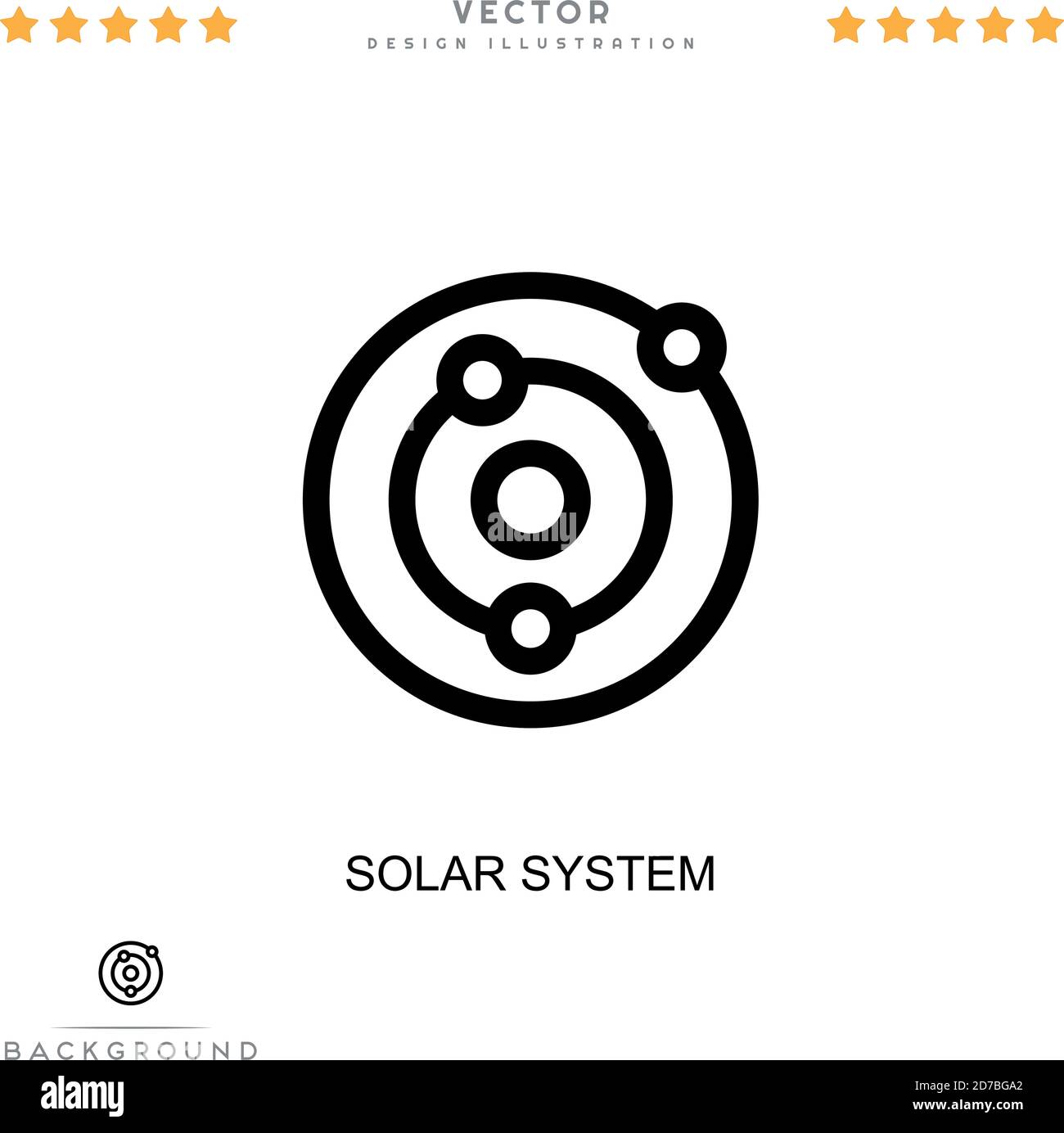 VECTOR
DESIGN ILLUSTRATION

alamy

SOLAR SYSTEM

BACKGROUND

alamy

Image ID: 2D7BGA2
www.alamy.com