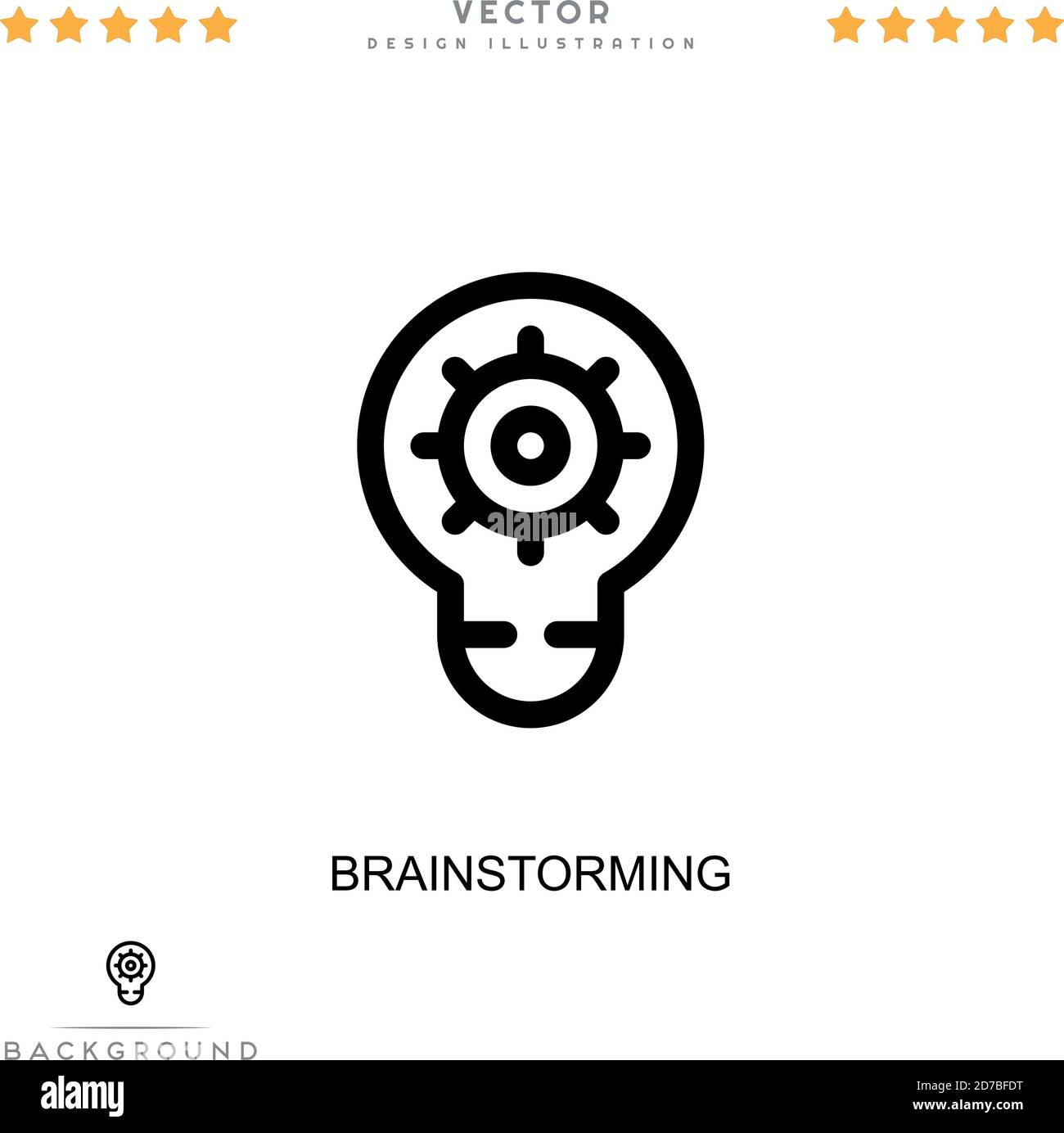 VECTOR
DESIGN ILLUSTRATION

alamy

BRAINSTORMING

BACKGROUND

alamy

Image ID: 2D7BFDT
www.alamy.com