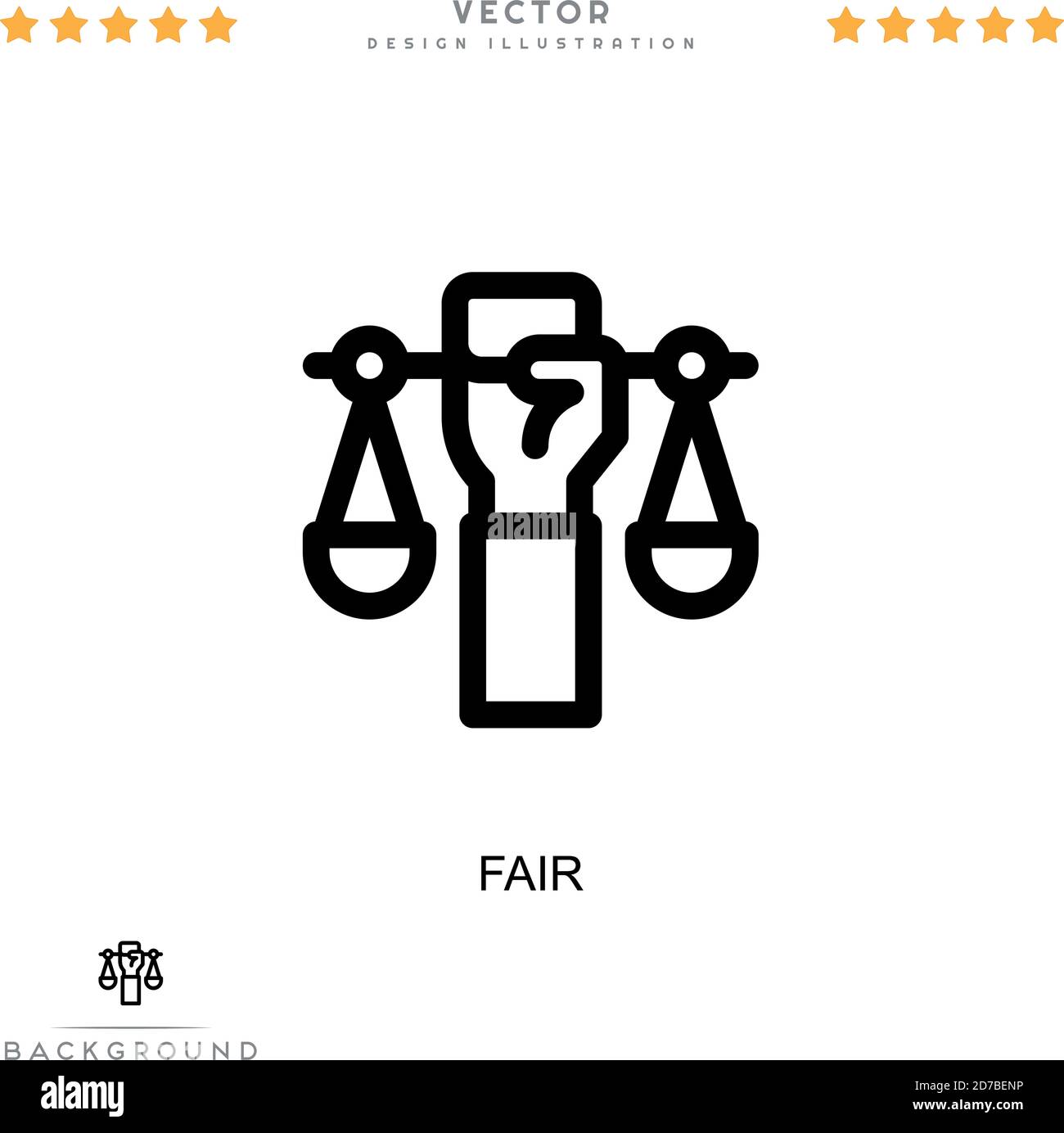 VECTOR
DESIGN ILLUSTRATION

alamy

FAIR

BACKGROUND

alamy

Image ID: 2D7BENP
www.alamy.com