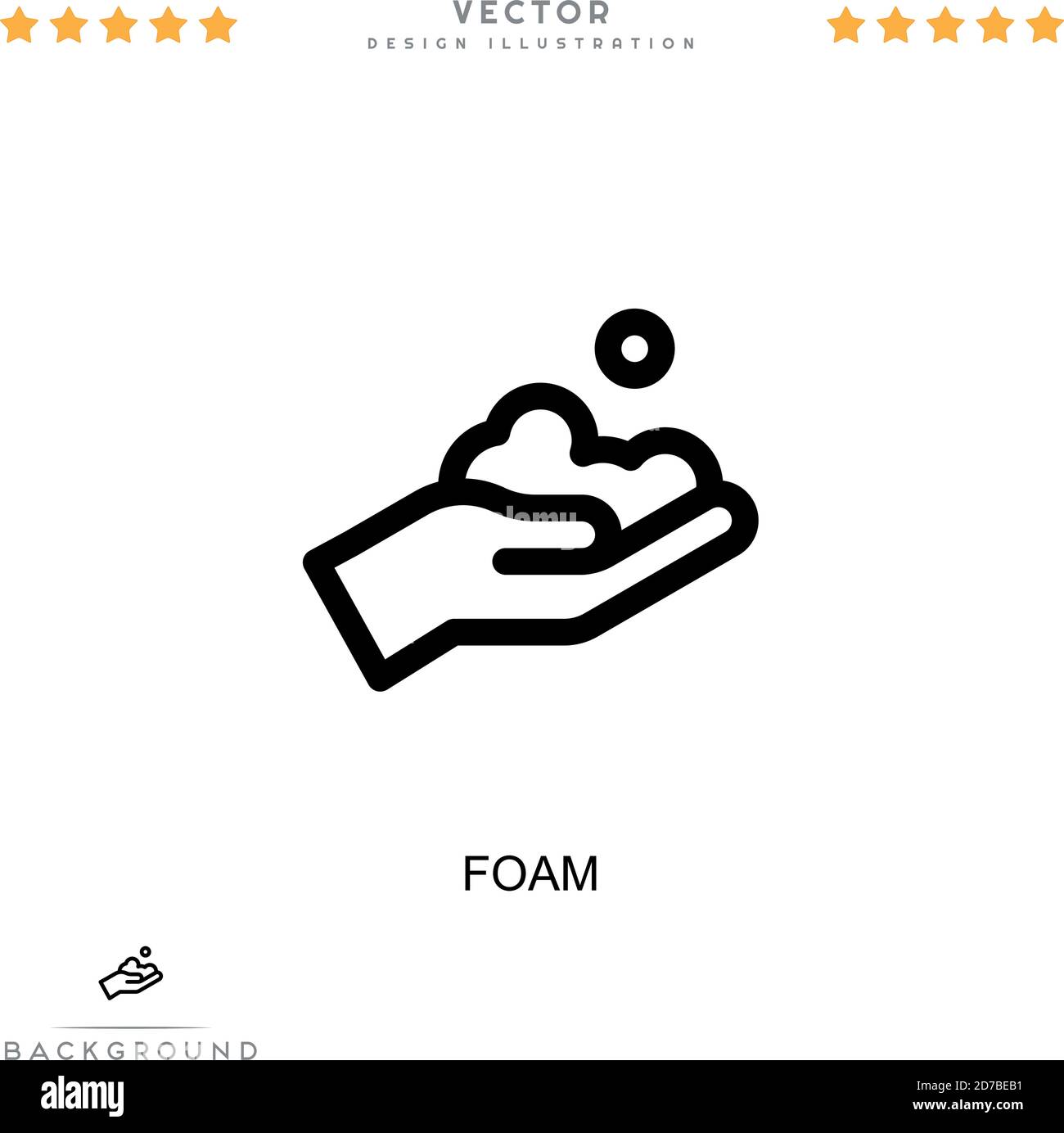 VECTOR
DESIGN ILLUSTRATION

alamy

FOAM

BACKGROUND

alamy

Image ID: 2D7BEB1
www.alamy.com