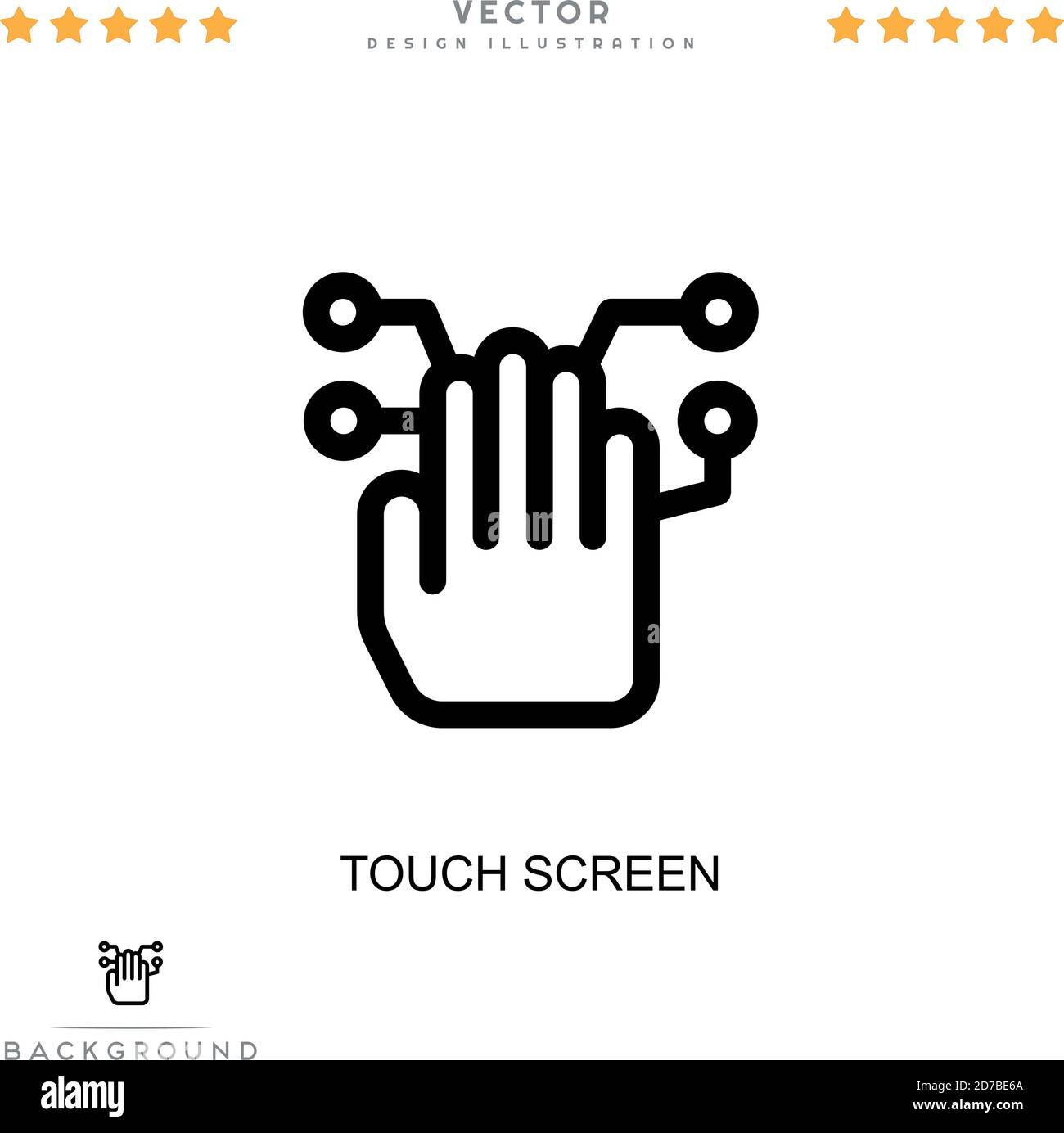 VECTOR
DESIGN ILLUSTRATION

TOUCH SCREEN

BACKGROUND

alamy

Image ID: 2D7BE6A
www.alamy.com