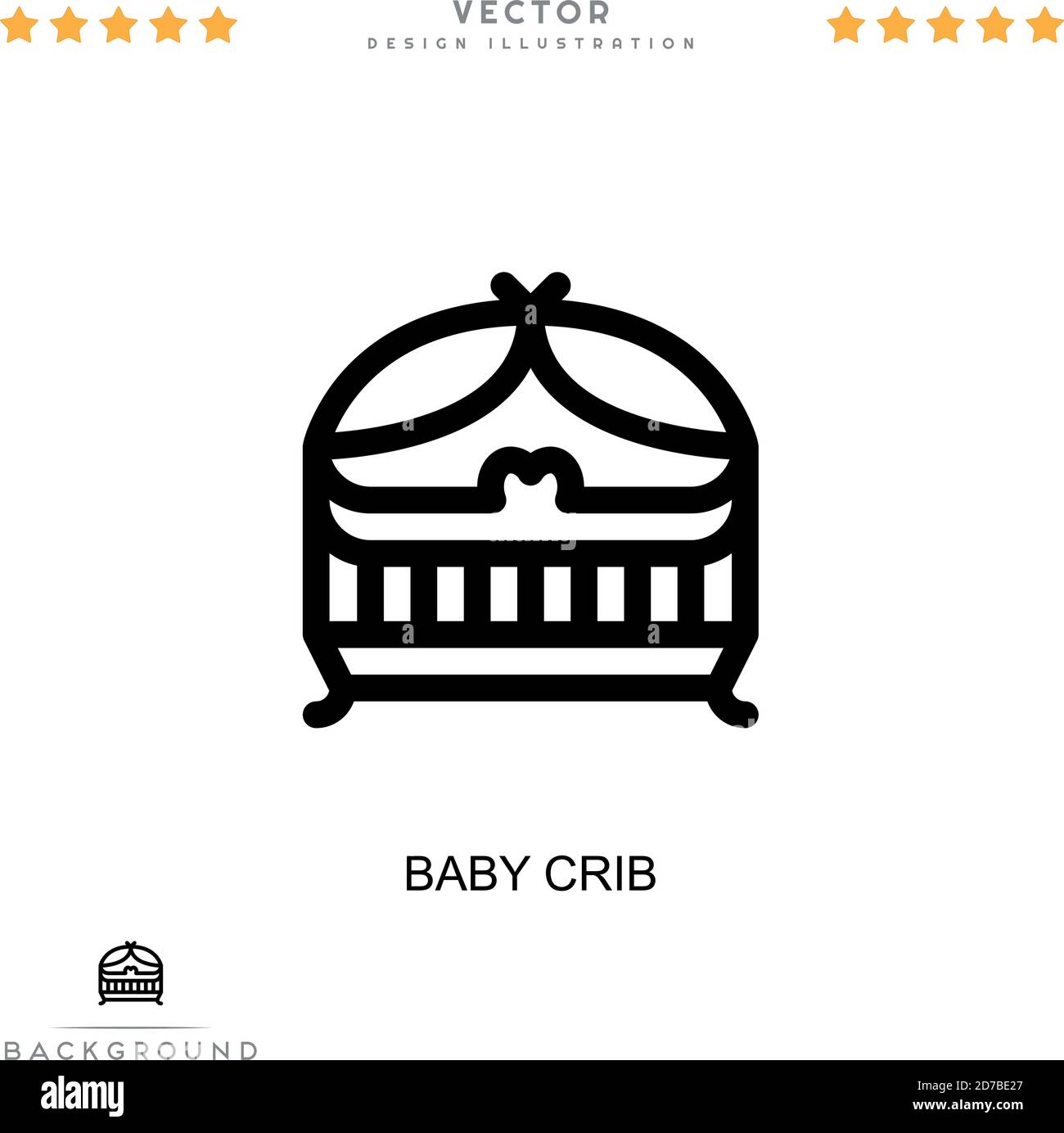 VECTOR
DESIGN ILLUSTRATION

BABY CRIB

BACKGROUND

alamy

Image ID: 2D7BE27
www.alamy.com