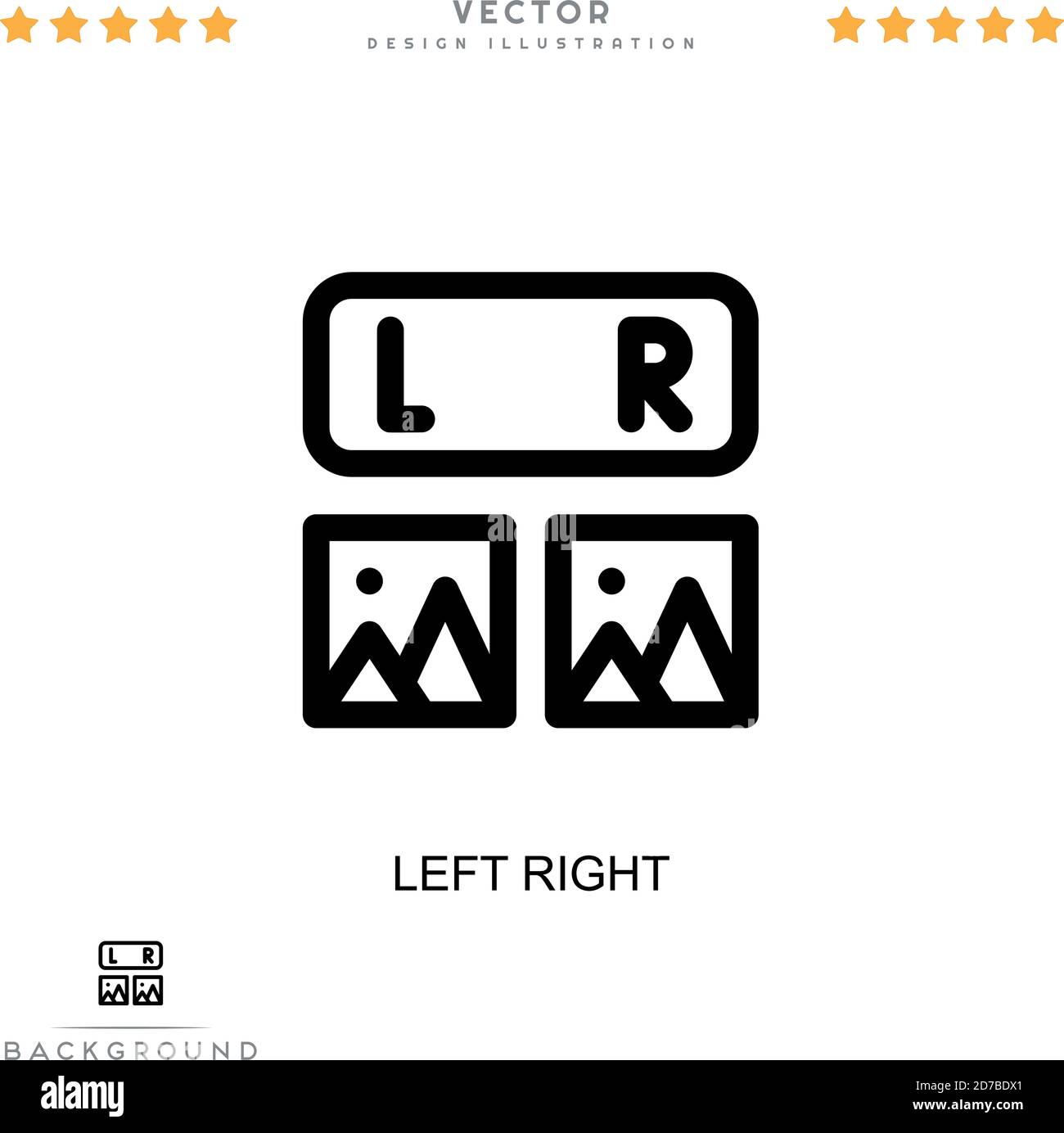 VECTOR
DESIGN ILLUSTRATION

L R

LEFT RIGHT

L R

BACKGROUND

alamy

Image ID: 2D7BDX1
www.alamy.com