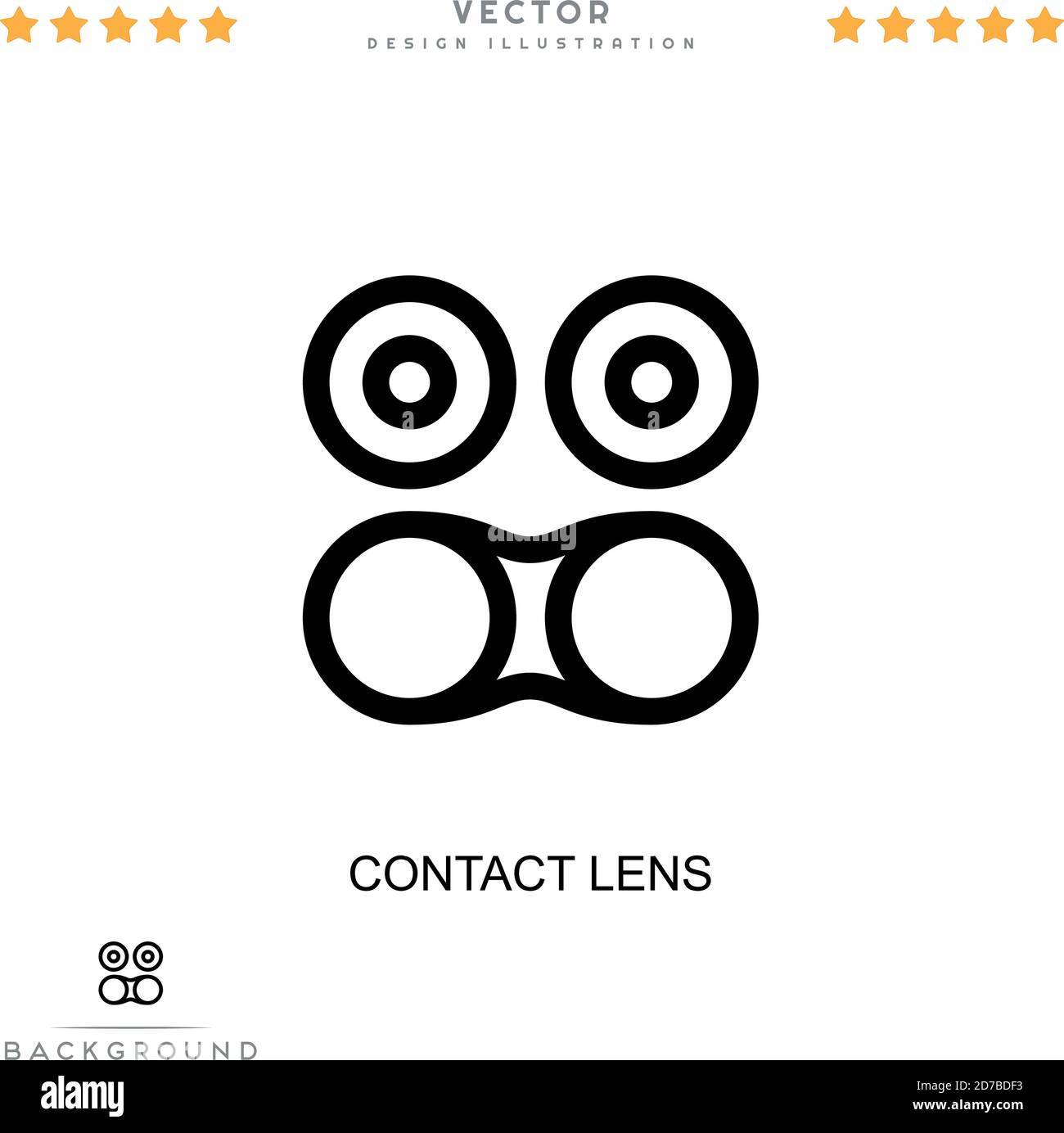 VECTOR
DESIGN ILLUSTRATION

alamy

CONTACT LENS

BACKGROUND

alamy

Image ID: 2D7BDF3
www.alamy.com