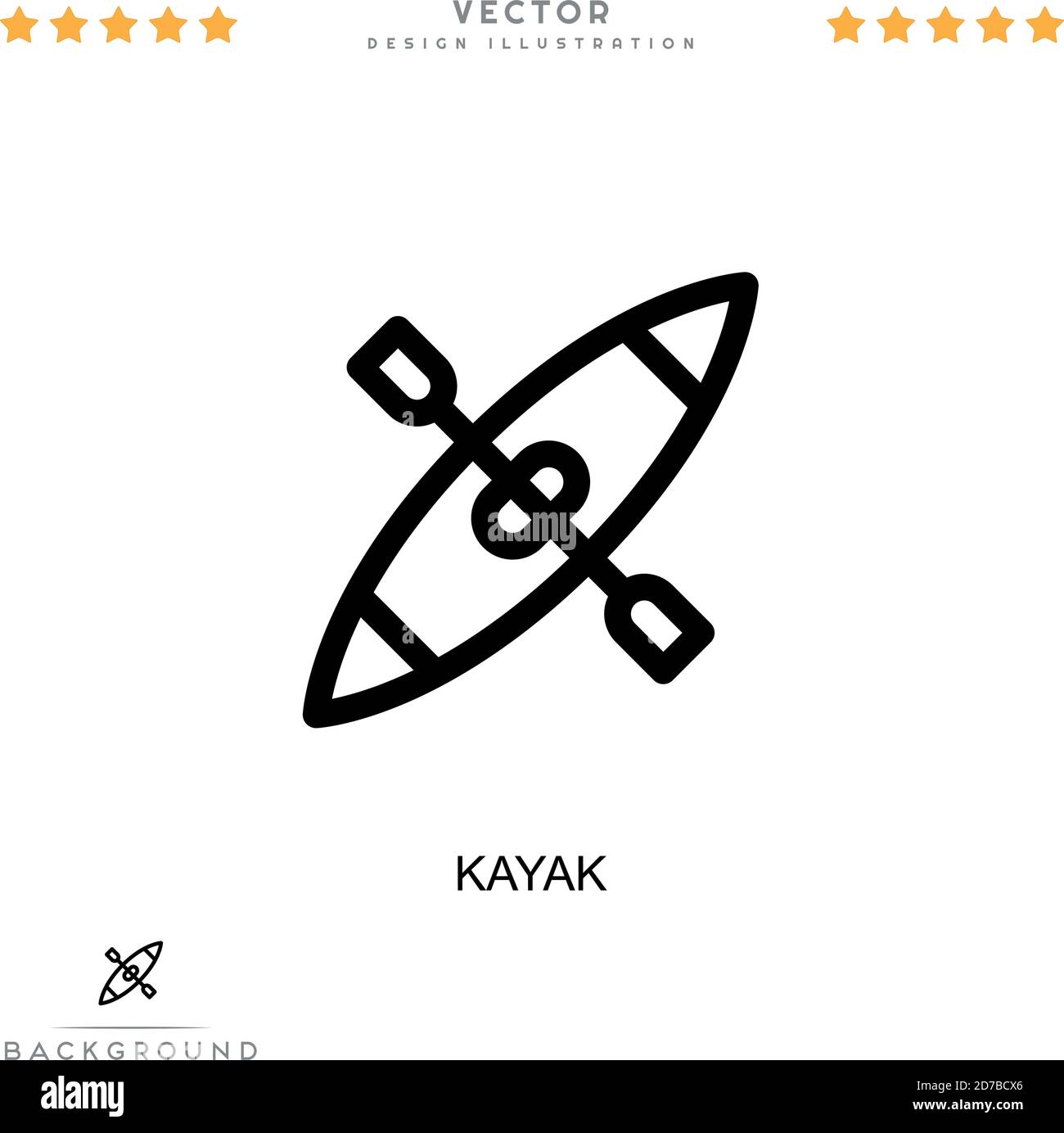 VECTOR
DESIGN ILLUSTRATION

alamy

KAYAK

BACKGROUND

alamy

Image ID: 2D7BCX6
www.alamy.com