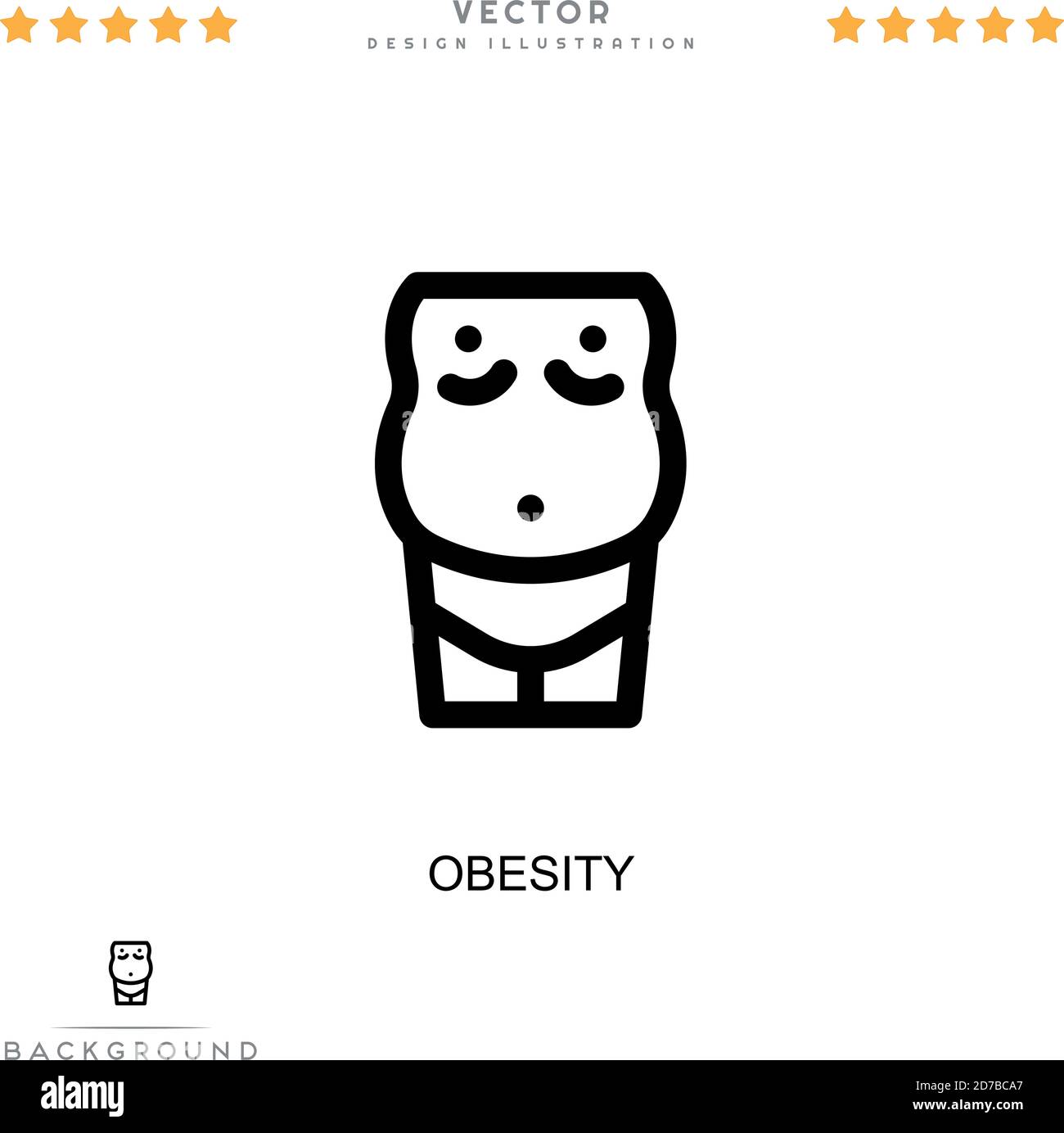 VECTOR
DESIGN ILLUSTRATION

OBESITY

BACKGROUND

alamy

Image ID: 2D7BCA7
www.alamy.com