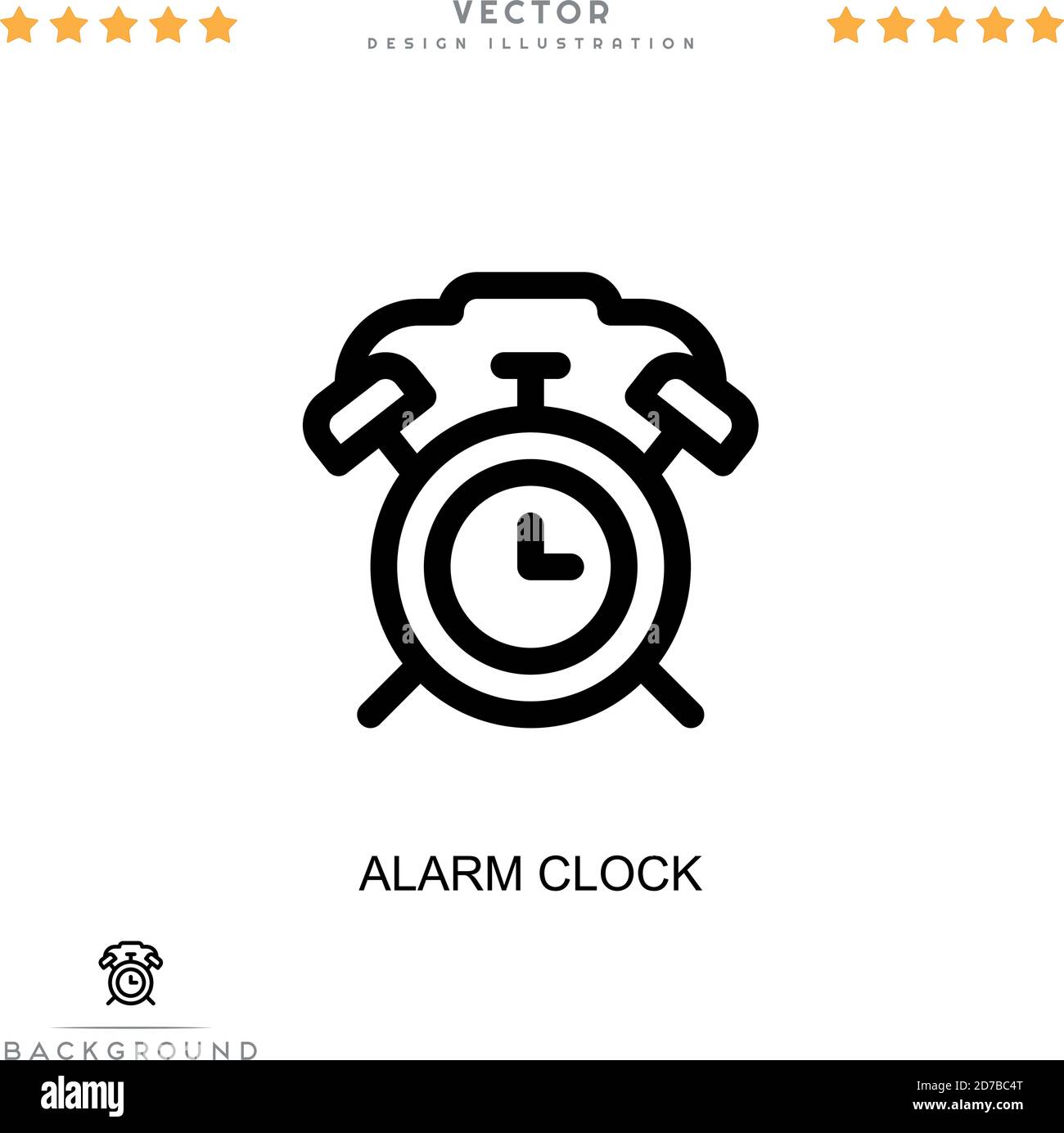 VECTOR
DESIGN ILLUSTRATION

ALARM CLOCK

BACKGROUND

alamy

Image ID: 2D7BC4T
www.alamy.com