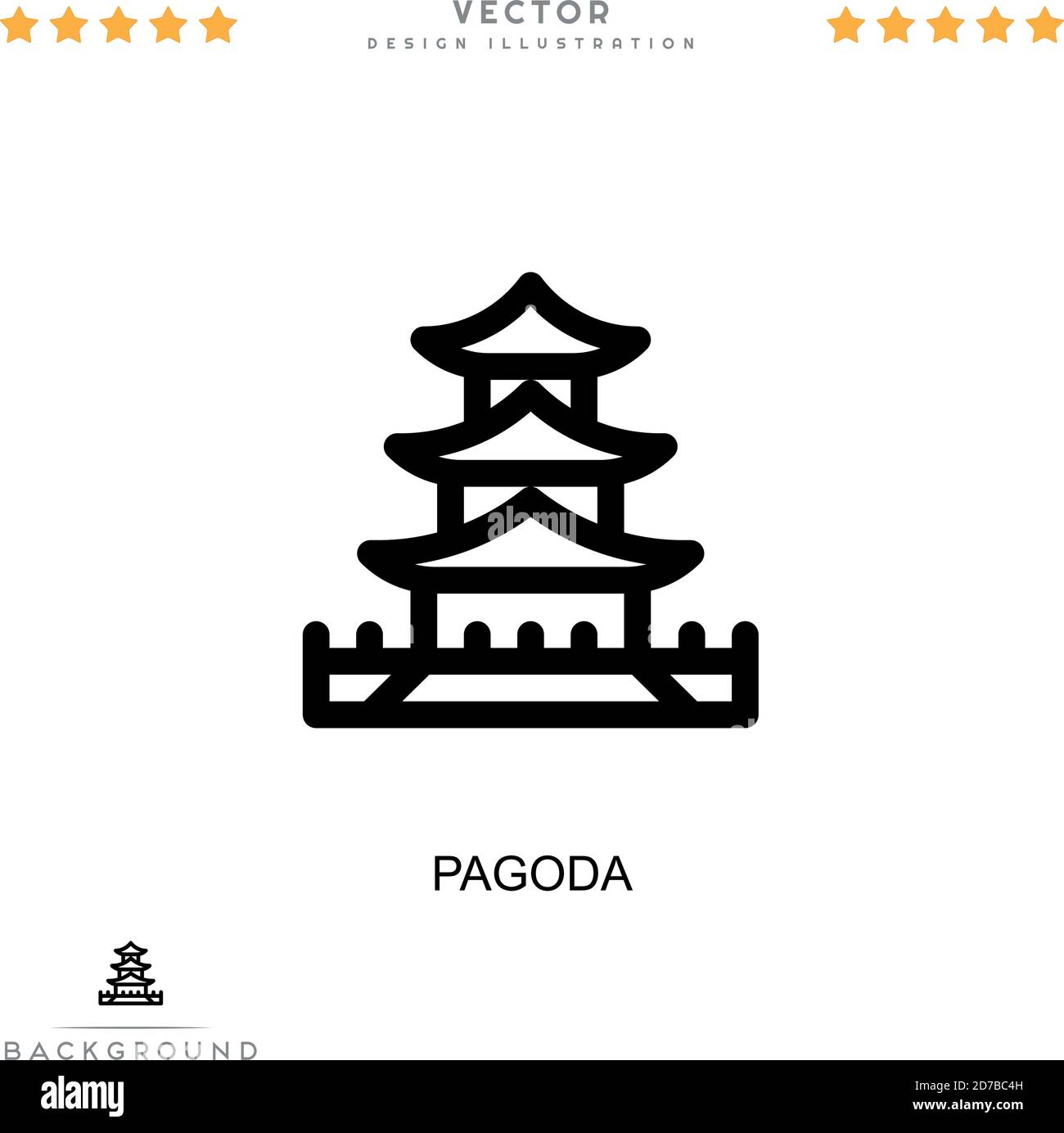 VECTOR
DESIGN ILLUSTRATION

alamy

PAGODA

BACKGROUND

alamy
Image ID: 2D7BC4H
www.alamy.com