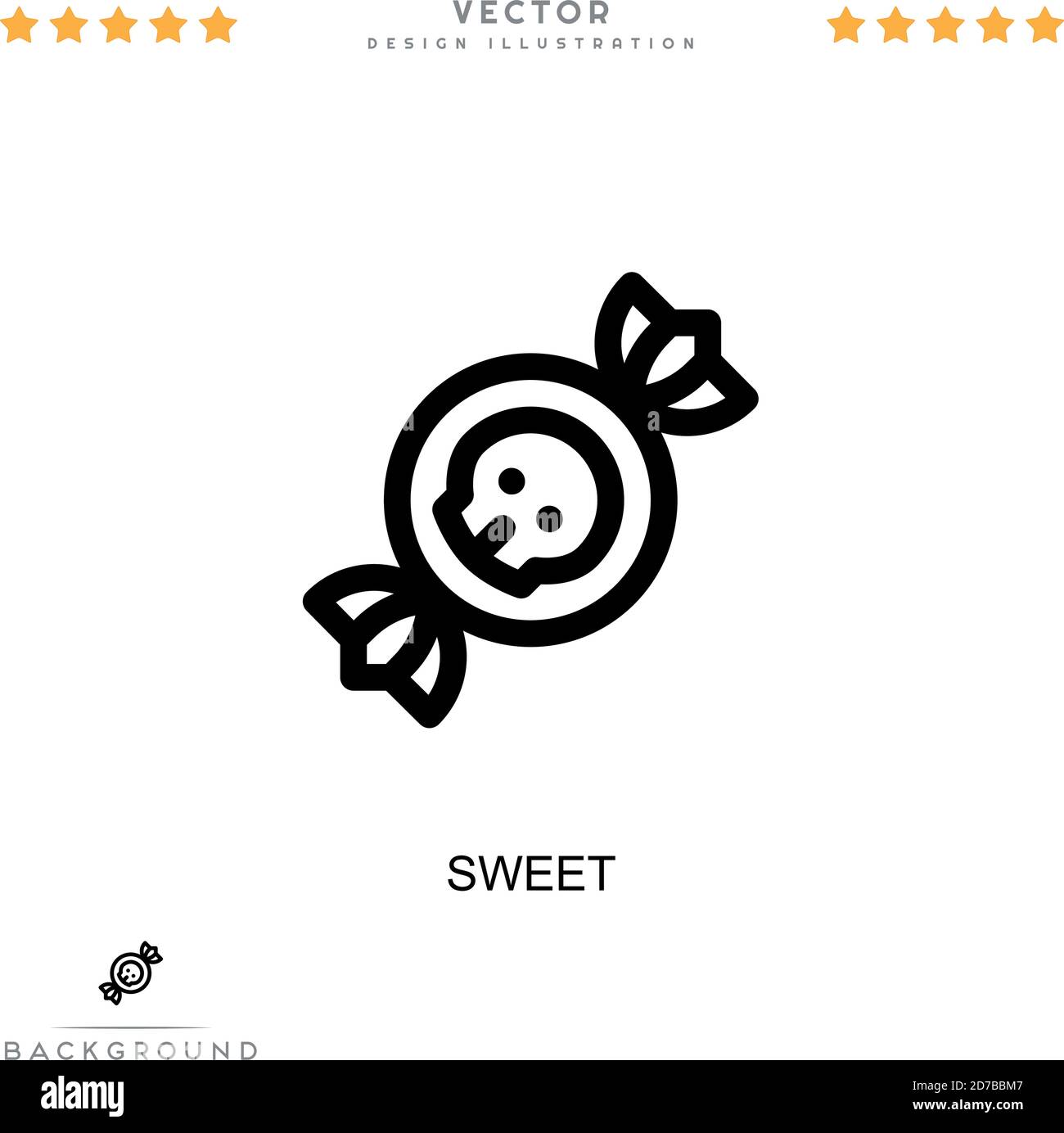 VECTOR
DESIGN ILLUSTRATION

SWEET

BACKGROUND

alamy

Image ID: 2D7BBM7
www.alamy.com