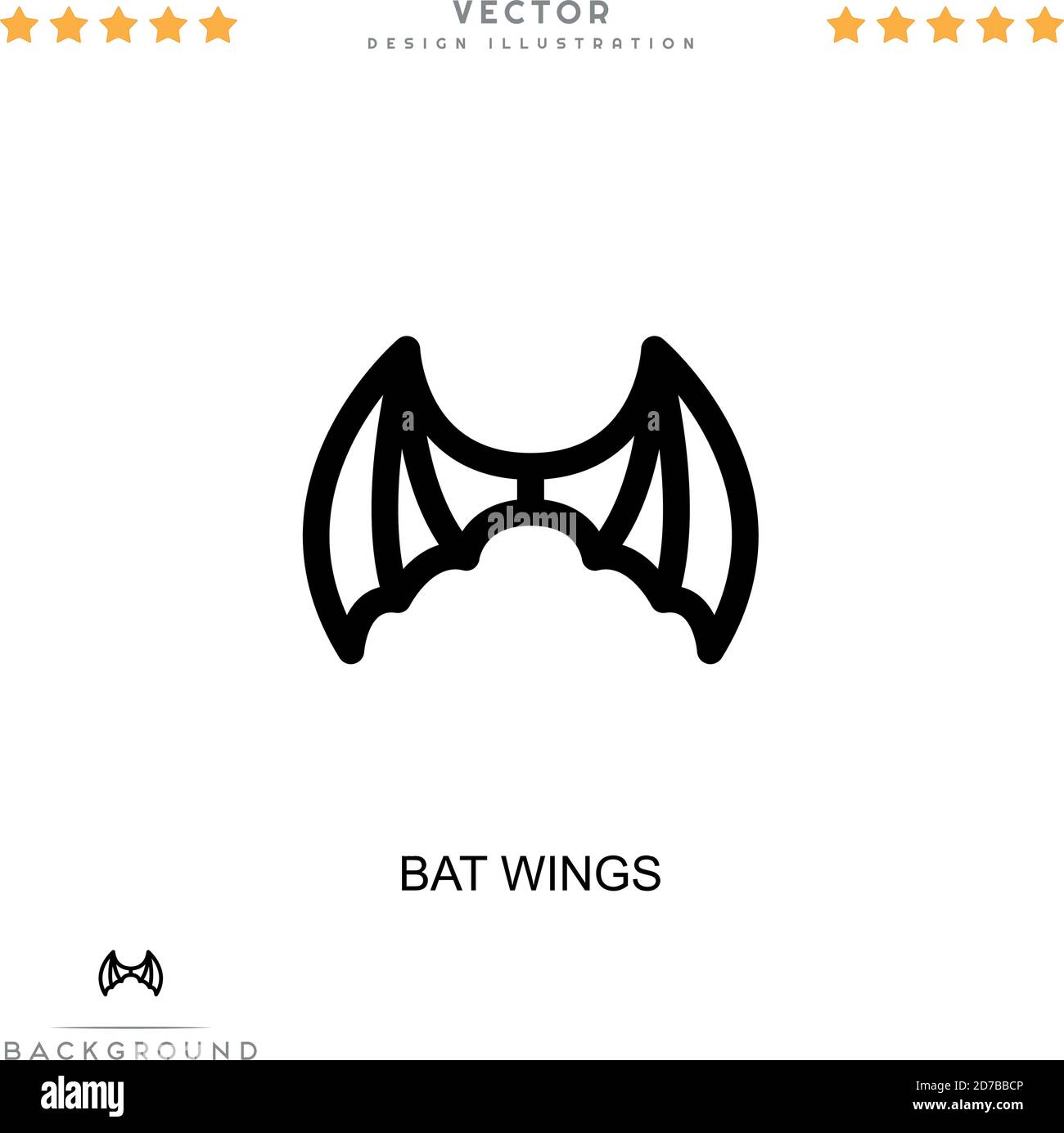 VECTOR
DESIGN ILLUSTRATION

a a
alamy

BAT WINGS

BACKGROUND

alamy
Image ID: 2D7BBCP
www.alamy.com