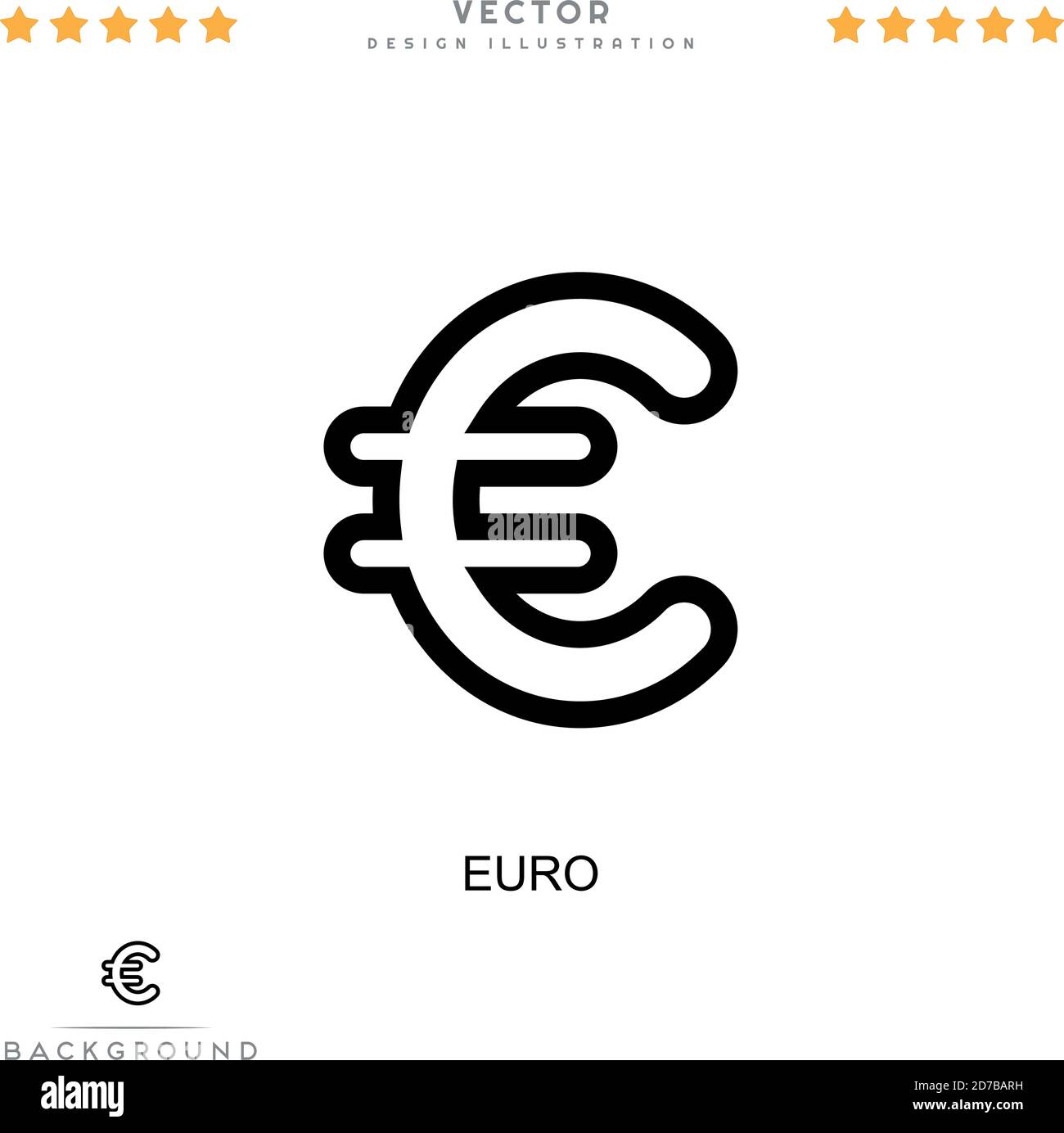 VECTOR
DESIGN ILLUSTRATION

alamy

EURO

BACKGROUND

alamy

Image ID: 2D7BARH
www.alamy.com