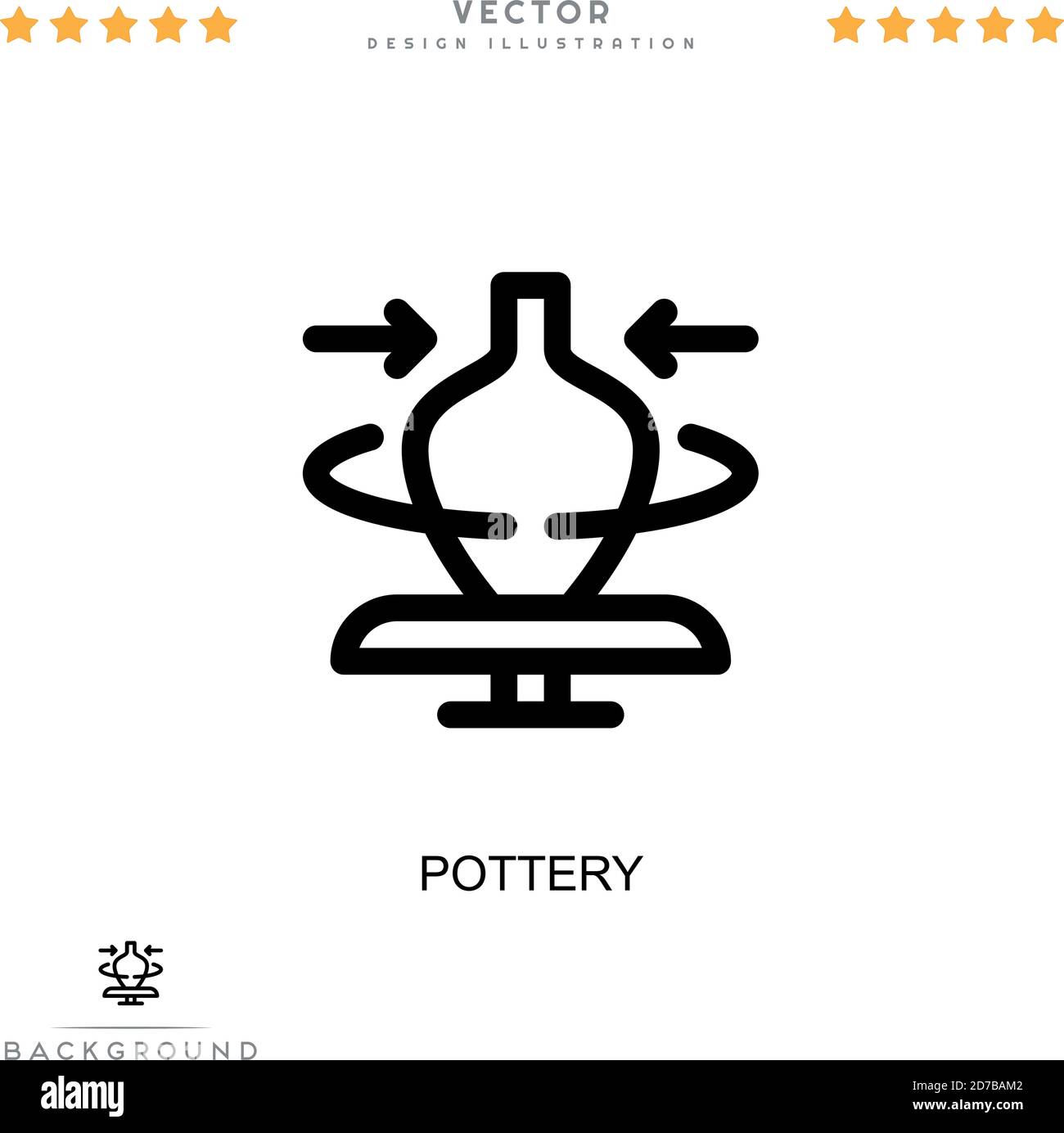 VECTOR
DESIGN ILLUSTRATION

POTTERY

BACKGROUND

alamy

Image ID: 2D7BAM2
www.alamy.com