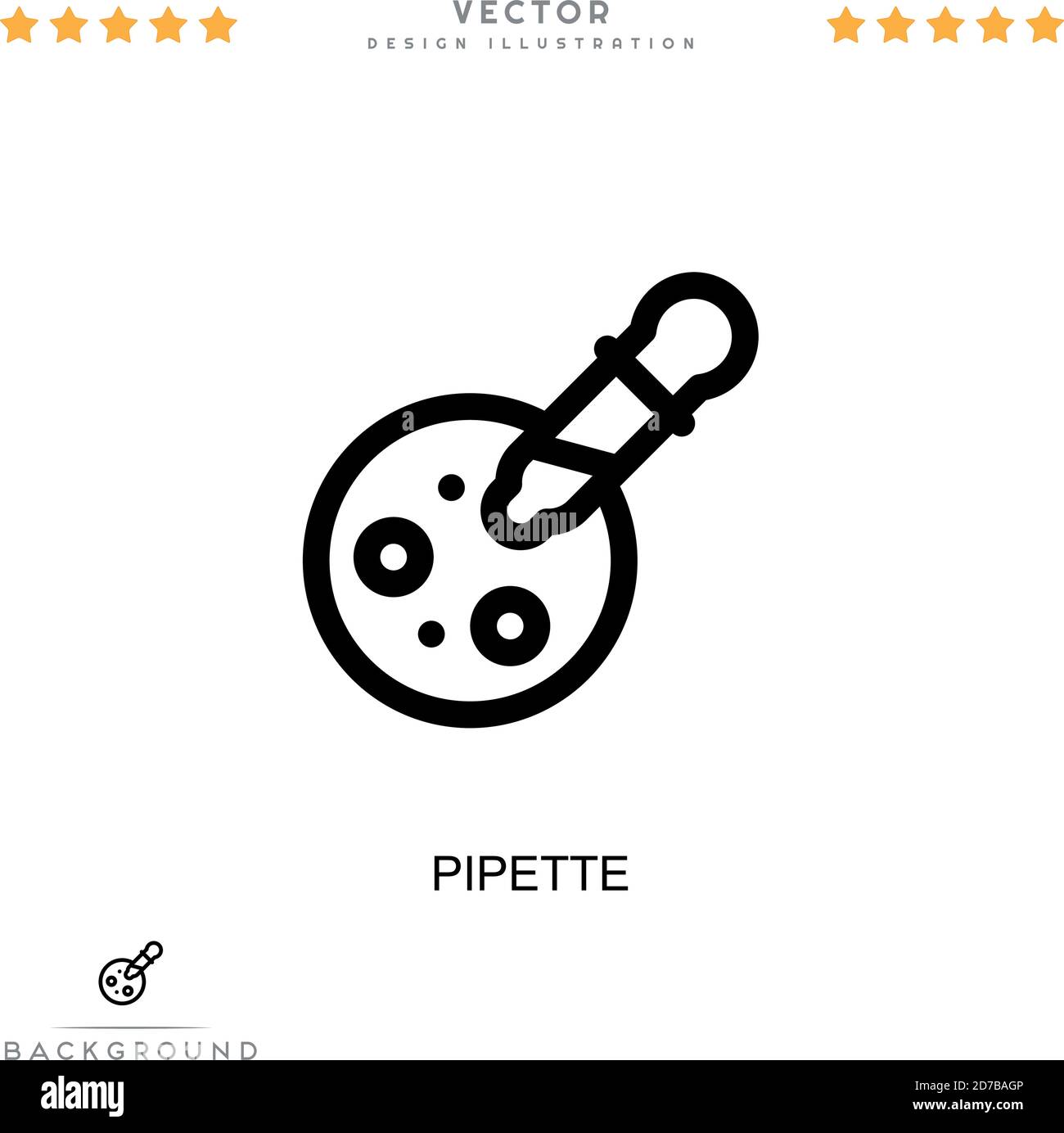 VECTOR
DESIGN ILLUSTRATION

alamy

PIPETTE

BACKGROUND

alamy

Image ID: 2D7BAGP
www.alamy.com